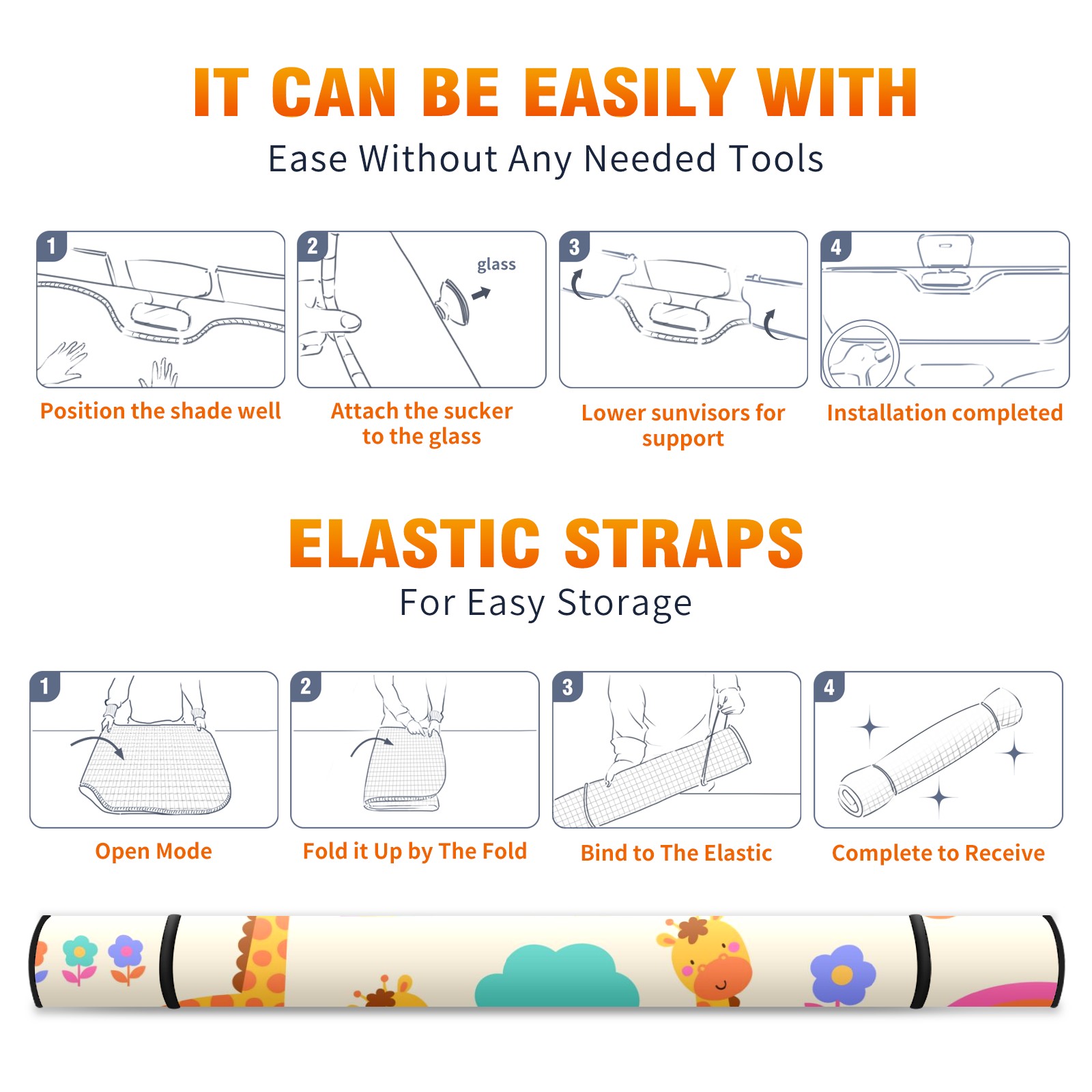 IT CAN BE EASILY WITH

Ease Without Any Needed Tools

1

Position the shade well

2

glass

Attach the sucker to the glass

3

Lower sunvisors for support

4

Installation completed

ELASTIC STRAPS

For Easy Storage

1

Open Mode

2

Fold it Up by The Fold

3

Bind to The Elastic

4

Complete to Receive