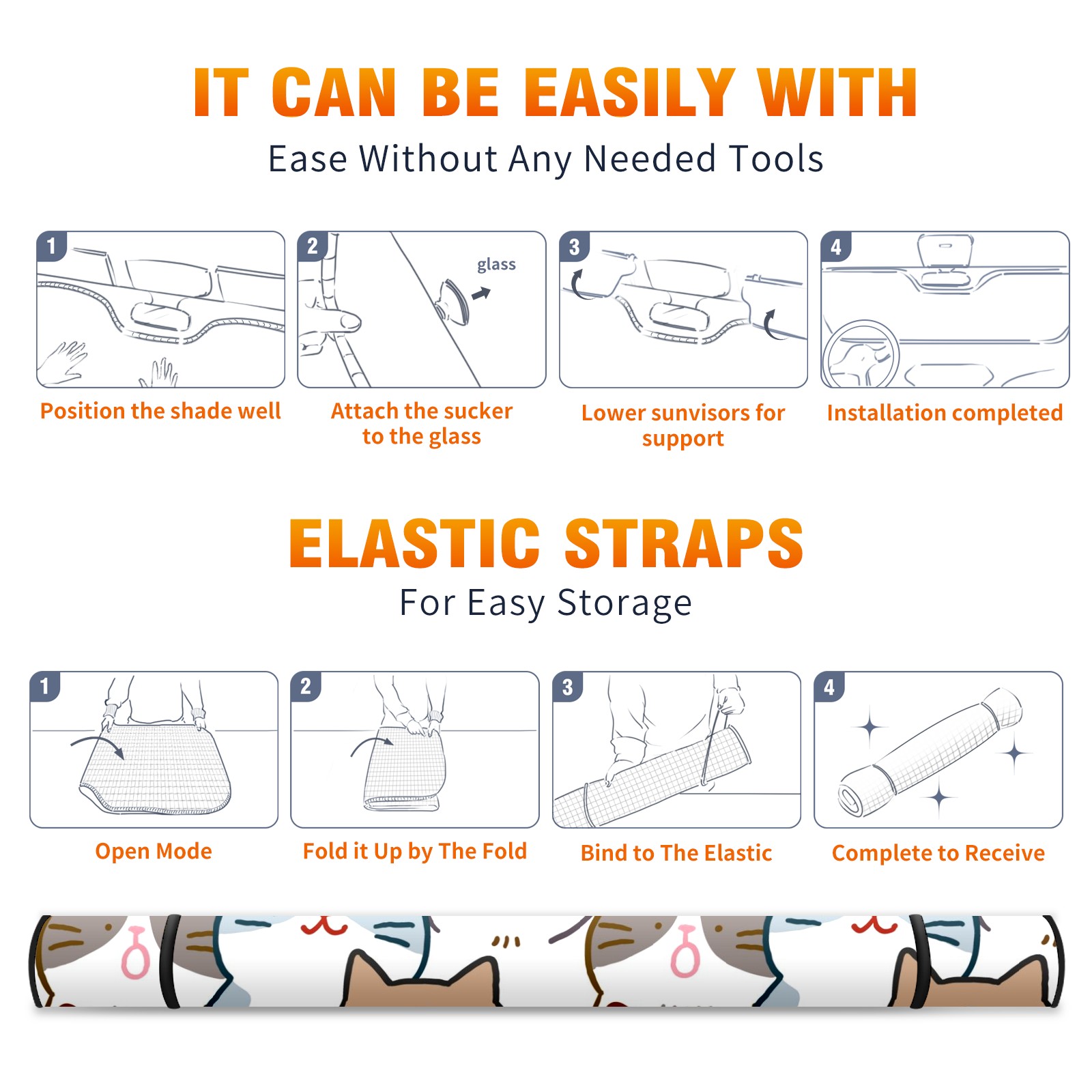 IT CAN BE EASILY WITH

Ease Without Any Needed Tools

1

Position the shade well

2

glass

Attach the sucker to the glass

3

Lower sunvisors for support

4

Installation completed

ELASTIC STRAPS

For Easy Storage

1

Open Mode

2

Fold it Up by The Fold

3

Bind to The Elastic

4

Complete to Receive