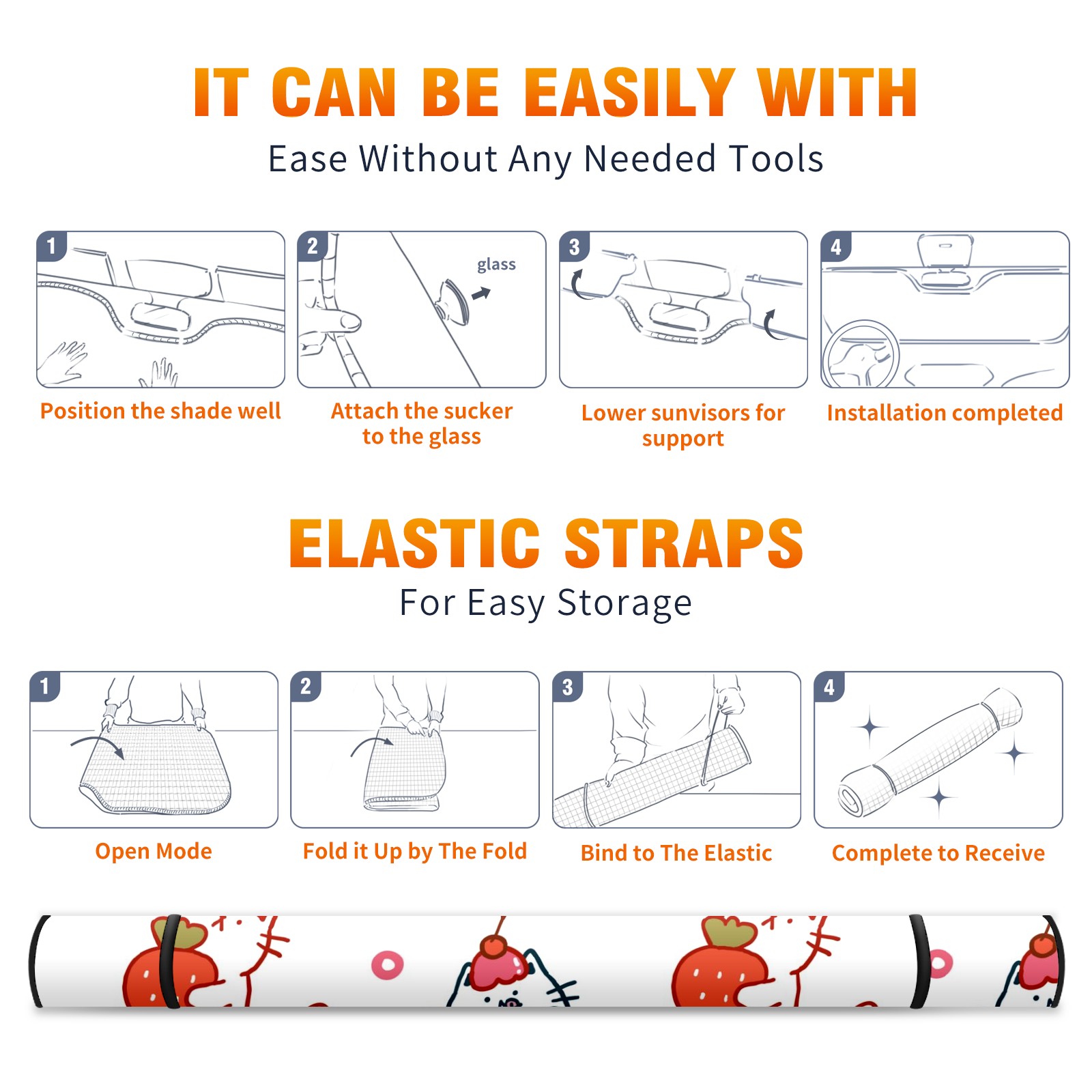 IT CAN BE EASILY WITH
Ease Without Any Needed Tools

1
Position the shade well

2
glass
Attach the sucker to the glass

3
Lower sunvisors for support

4
Installation completed

ELASTIC STRAPS
For Easy Storage

1
Open Mode

2
Fold it Up by The Fold

3
Bind to The Elastic

4
Complete to Receive