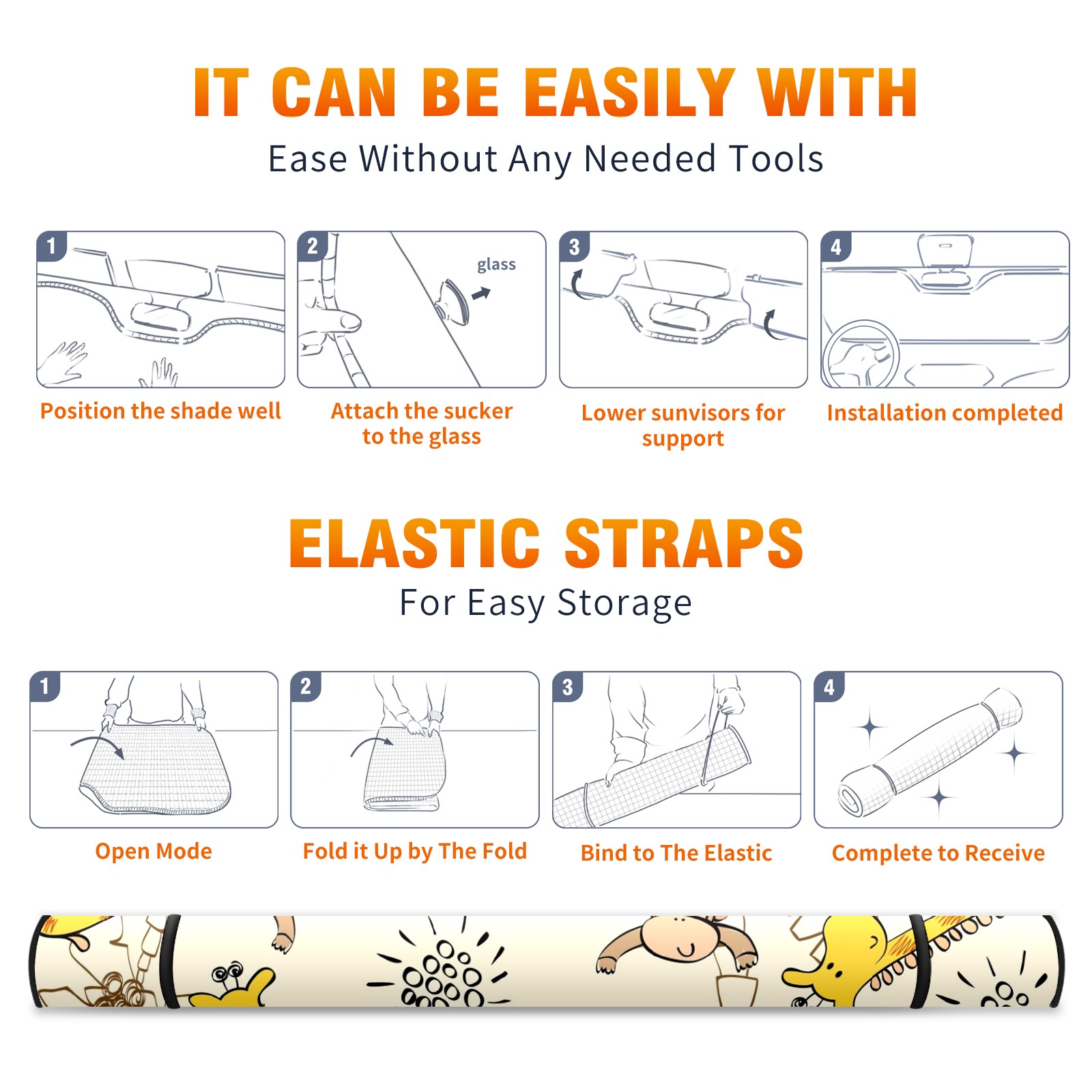 IT CAN BE EASILY WITH

Ease Without Any Needed Tools

1

Position the shade well

2

glass

Attach the sucker to the glass

3

Lower sunvisors for support

4

Installation completed

ELASTIC STRAPS

For Easy Storage

1

Open Mode

2

Fold it Up by The Fold

3

Bind to The Elastic

4

Complete to Receive