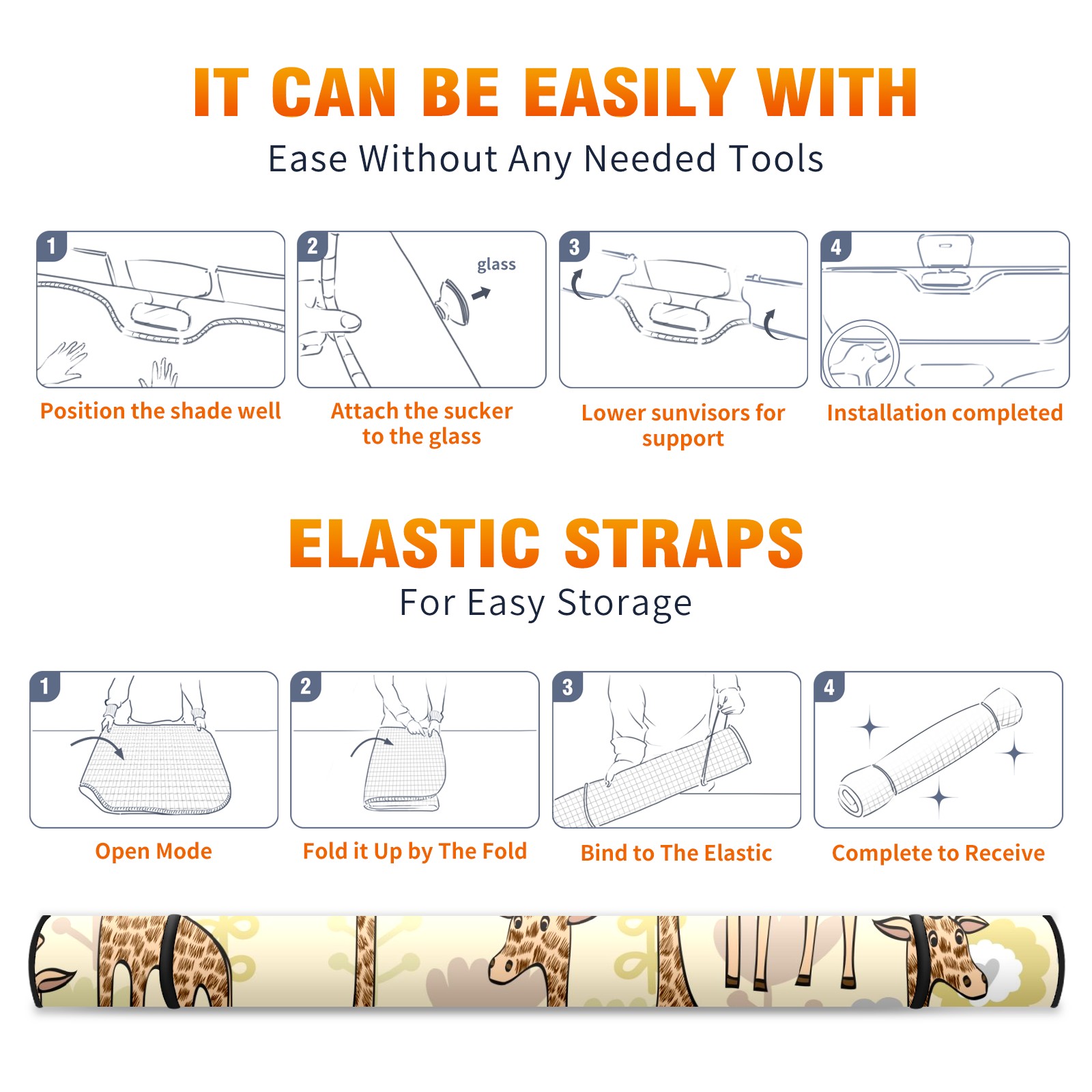 IT CAN BE EASILY WITH
Ease Without Any Needed Tools

1
Position the shade well

2
glass
Attach the sucker to the glass

3
Lower sunvisors for support

4
Installation completed

ELASTIC STRAPS
For Easy Storage

1
Open Mode

2
Fold it Up by The Fold

3
Bind to The Elastic

4
Complete to Receive