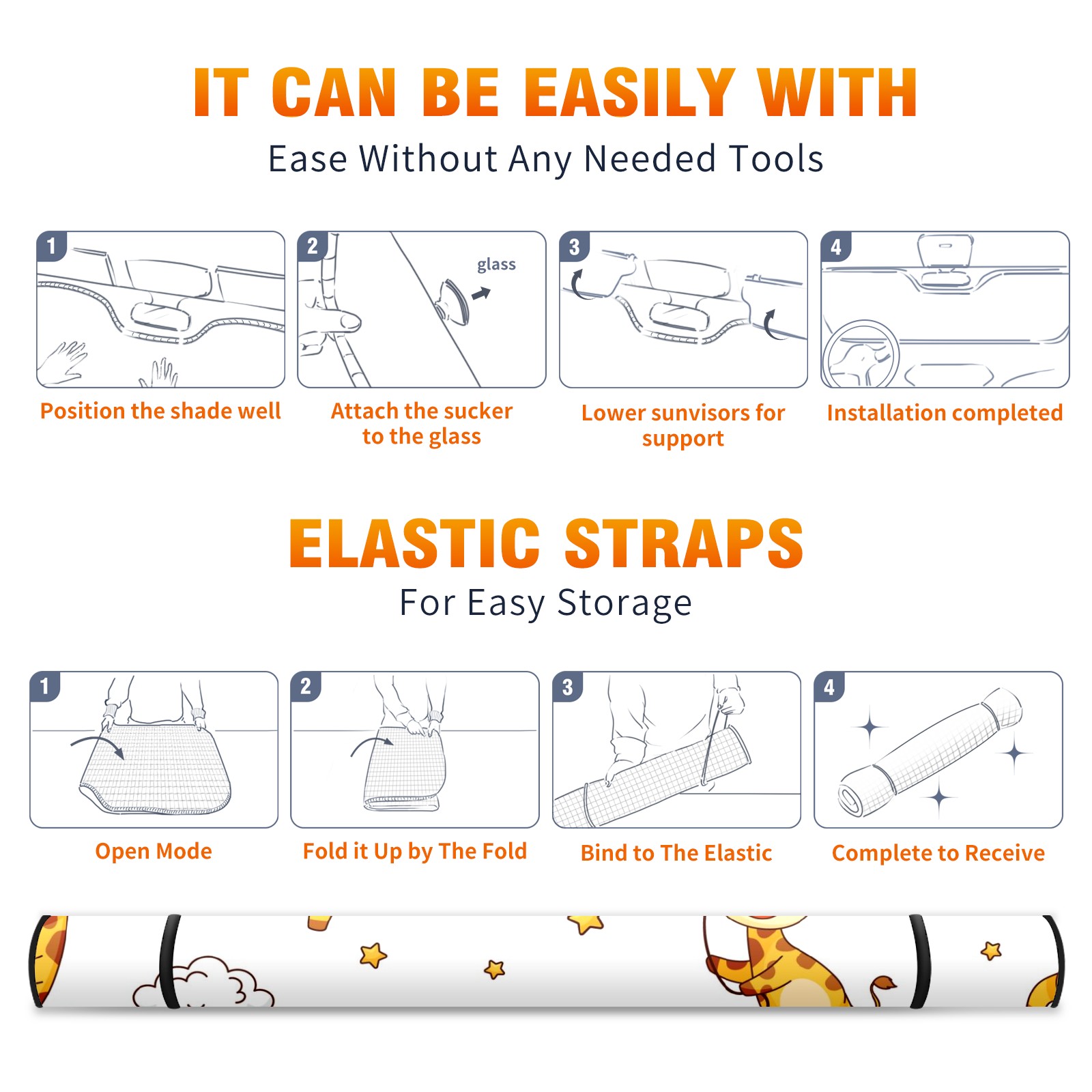 IT CAN BE EASILY WITH

Ease Without Any Needed Tools

1

Position the shade well

2

glass

Attach the sucker to the glass

3

Lower sunvisors for support

4

Installation completed

ELASTIC STRAPS

For Easy Storage

1

Open Mode

2

Fold it Up by The Fold

3

Bind to The Elastic

4

Complete to Receive