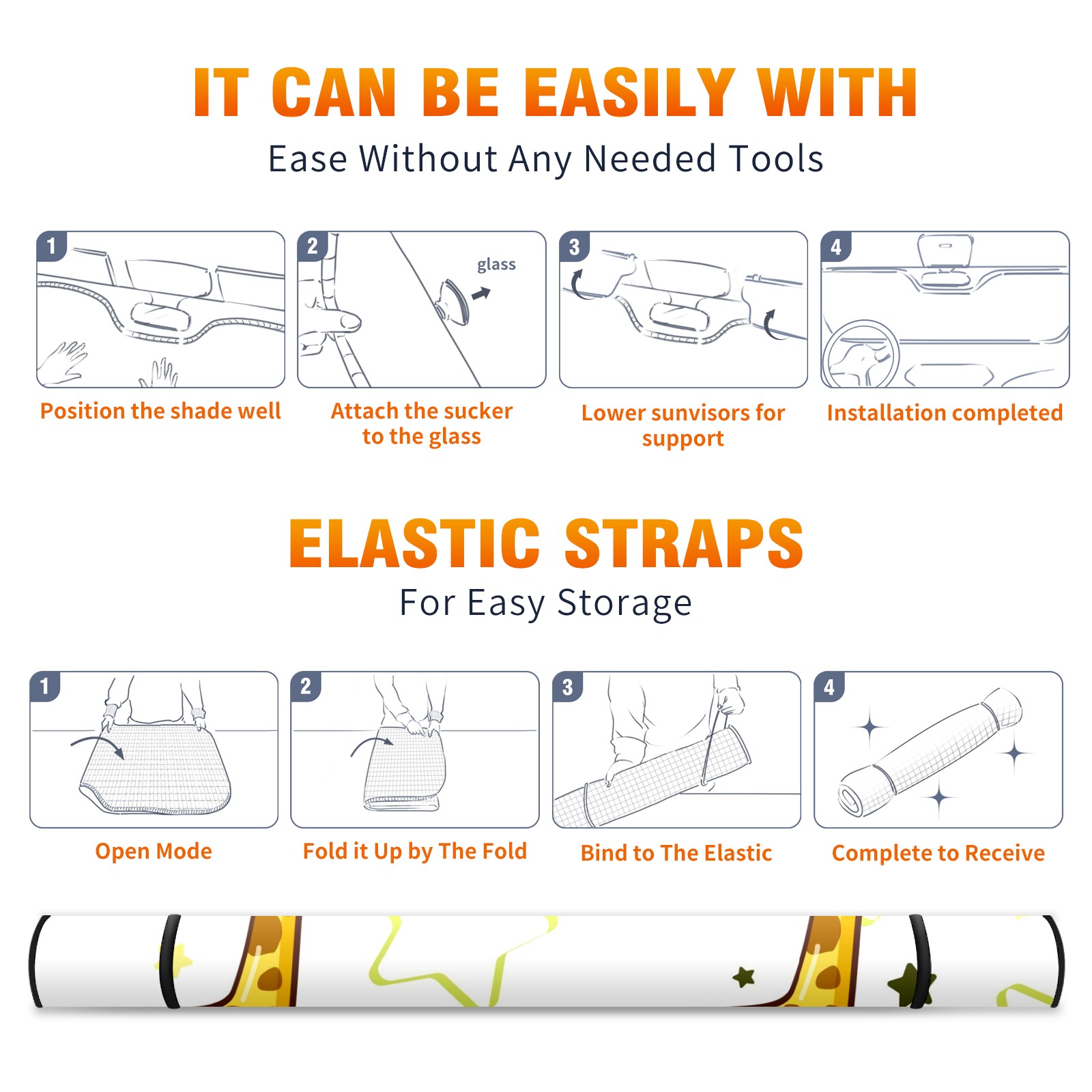 IT CAN BE EASILY WITH
Ease Without Any Needed Tools

1
Position the shade well

2
glass
Attach the sucker to the glass

3
Lower sunvisors for support

4
Installation completed

ELASTIC STRAPS
For Easy Storage

1
Open Mode

2
Fold it Up by The Fold

3
Bind to The Elastic

4
Complete to Receive