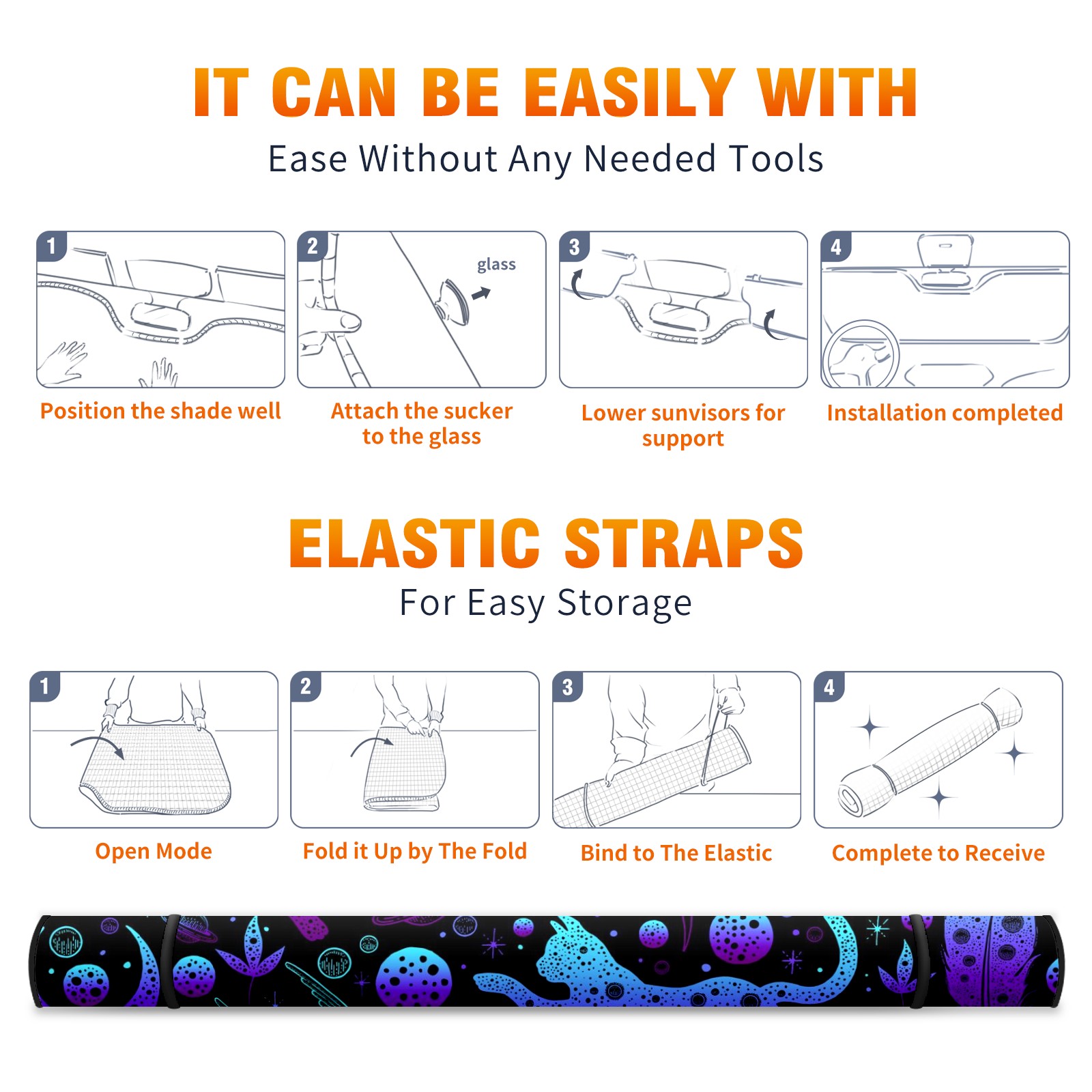 IT CAN BE EASILY WITH

Ease Without Any Needed Tools

1

Position the shade well

2

glass

Attach the sucker to the glass

3

Lower sunvisors for support

4

Installation completed

ELASTIC STRAPS

For Easy Storage

1

Open Mode

2

Fold it Up by The Fold

3

Bind to The Elastic

4

Complete to Receive