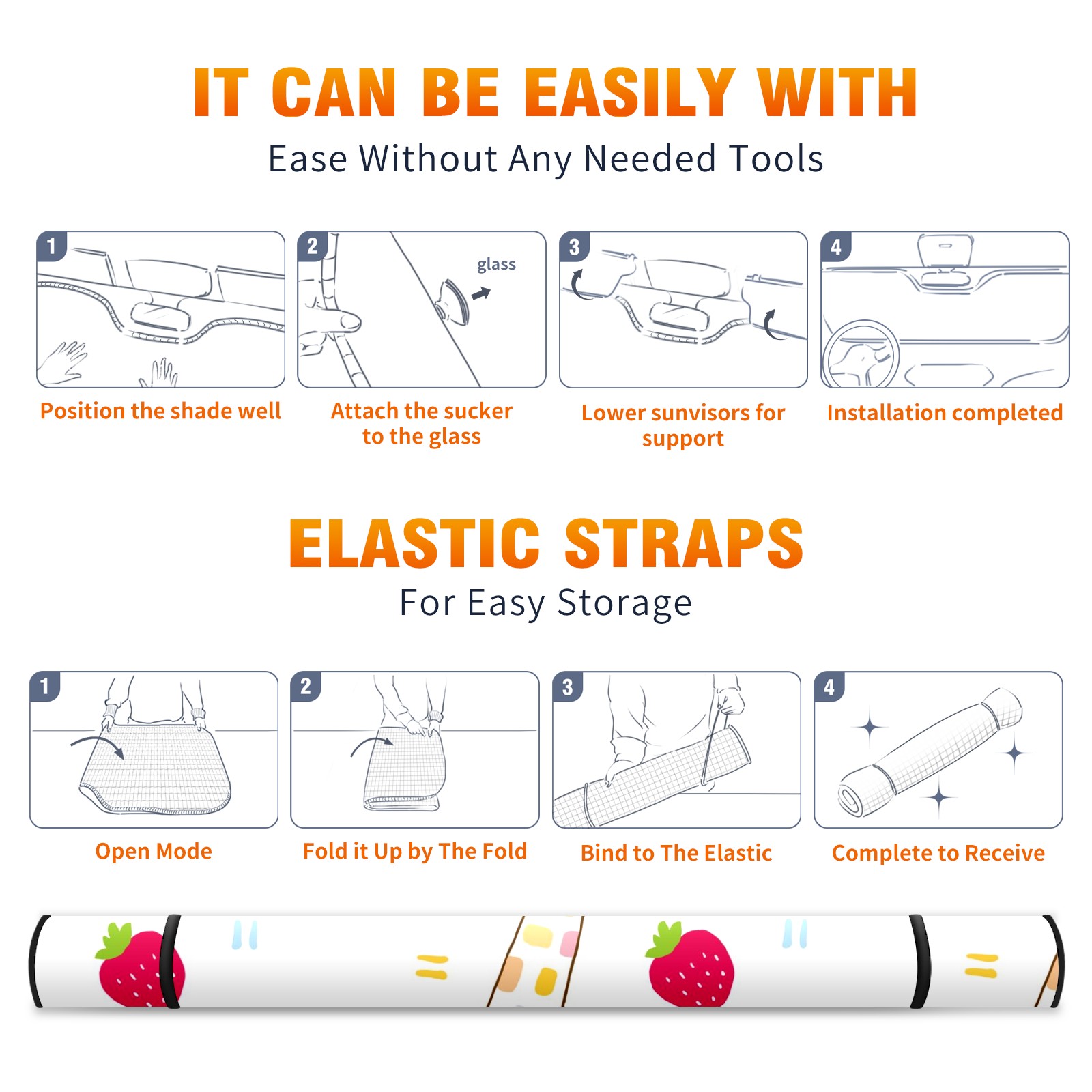 IT CAN BE EASILY WITH
Ease Without Any Needed Tools

1
Position the shade well

2
glass
Attach the sucker to the glass

3
Lower sunvisors for support

4
Installation completed

ELASTIC STRAPS
For Easy Storage

1
Open Mode

2
Fold it Up by The Fold

3
Bind to The Elastic

4
Complete to Receive