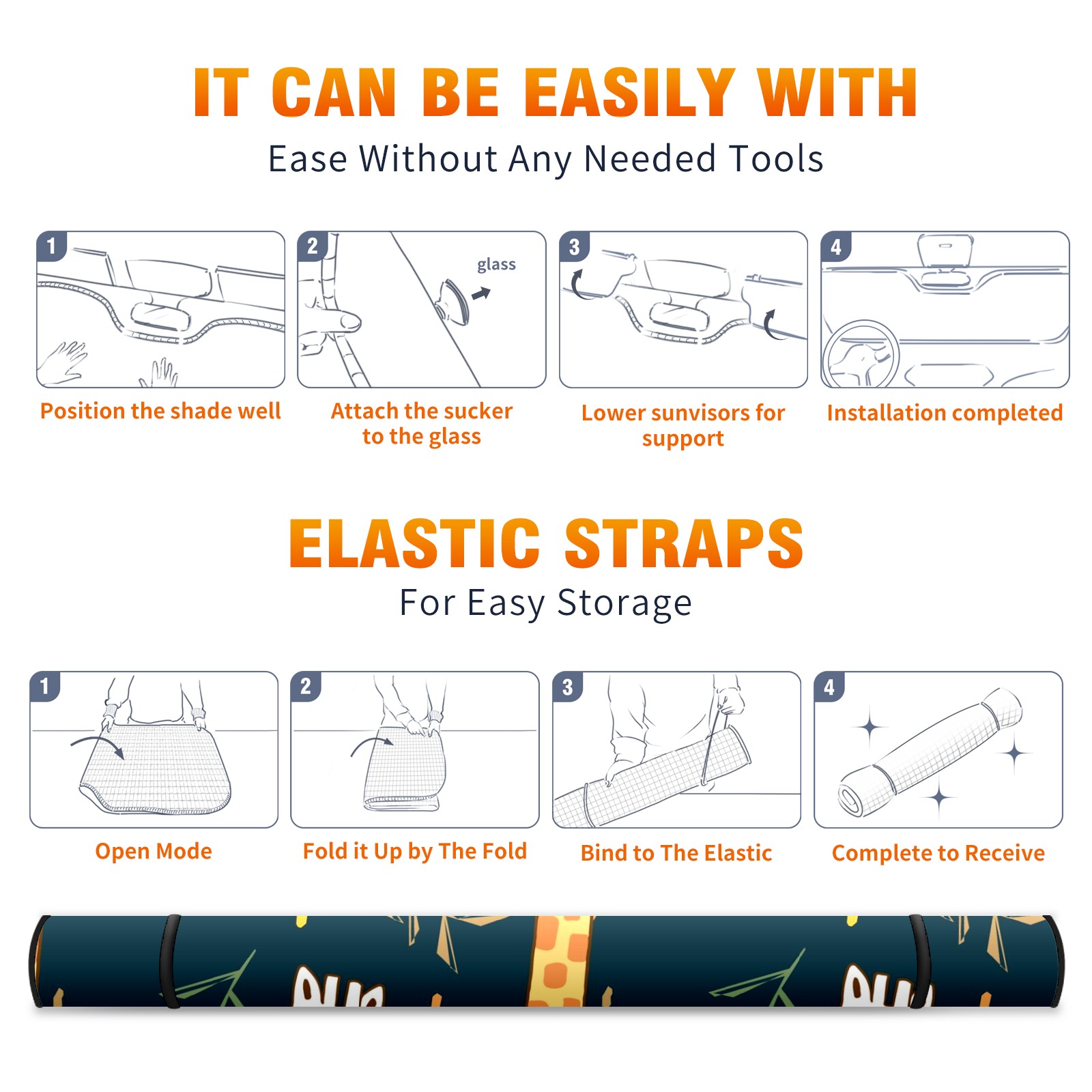 IT CAN BE EASILY WITH
Ease Without Any Needed Tools

1
Position the shade well

2
glass
Attach the sucker to the glass

3
Lower sunvisors for support

4
Installation completed

ELASTIC STRAPS
For Easy Storage

1
Open Mode

2
Fold it Up by The Fold

3
Bind to The Elastic

4
Complete to Receive