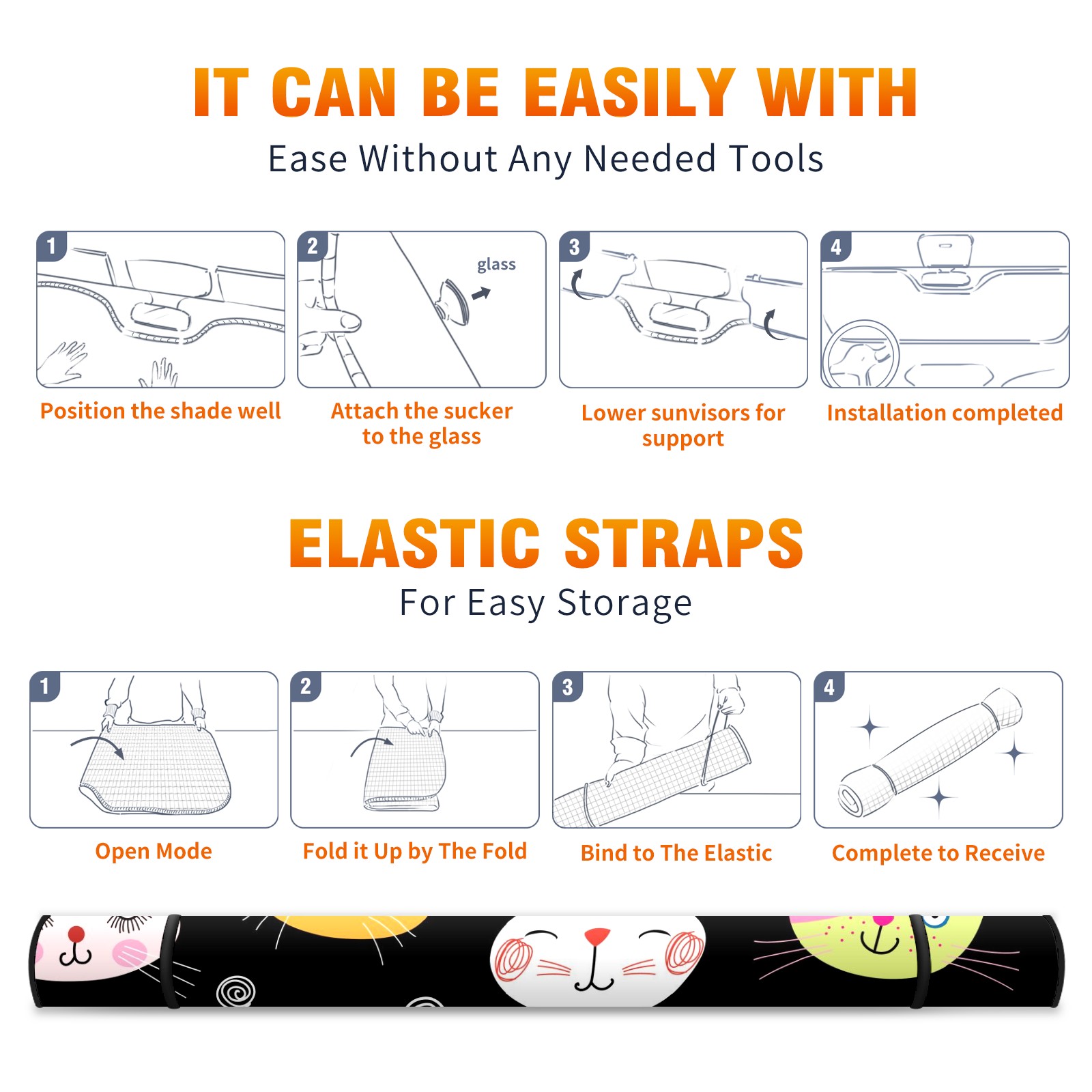 IT CAN BE EASILY WITH
Ease Without Any Needed Tools

1
Position the shade well

2
glass
Attach the sucker to the glass

3
Lower sunvisors for support

4
Installation completed

ELASTIC STRAPS
For Easy Storage

1
Open Mode

2
Fold it Up by The Fold

3
Bind to The Elastic

4
Complete to Receive