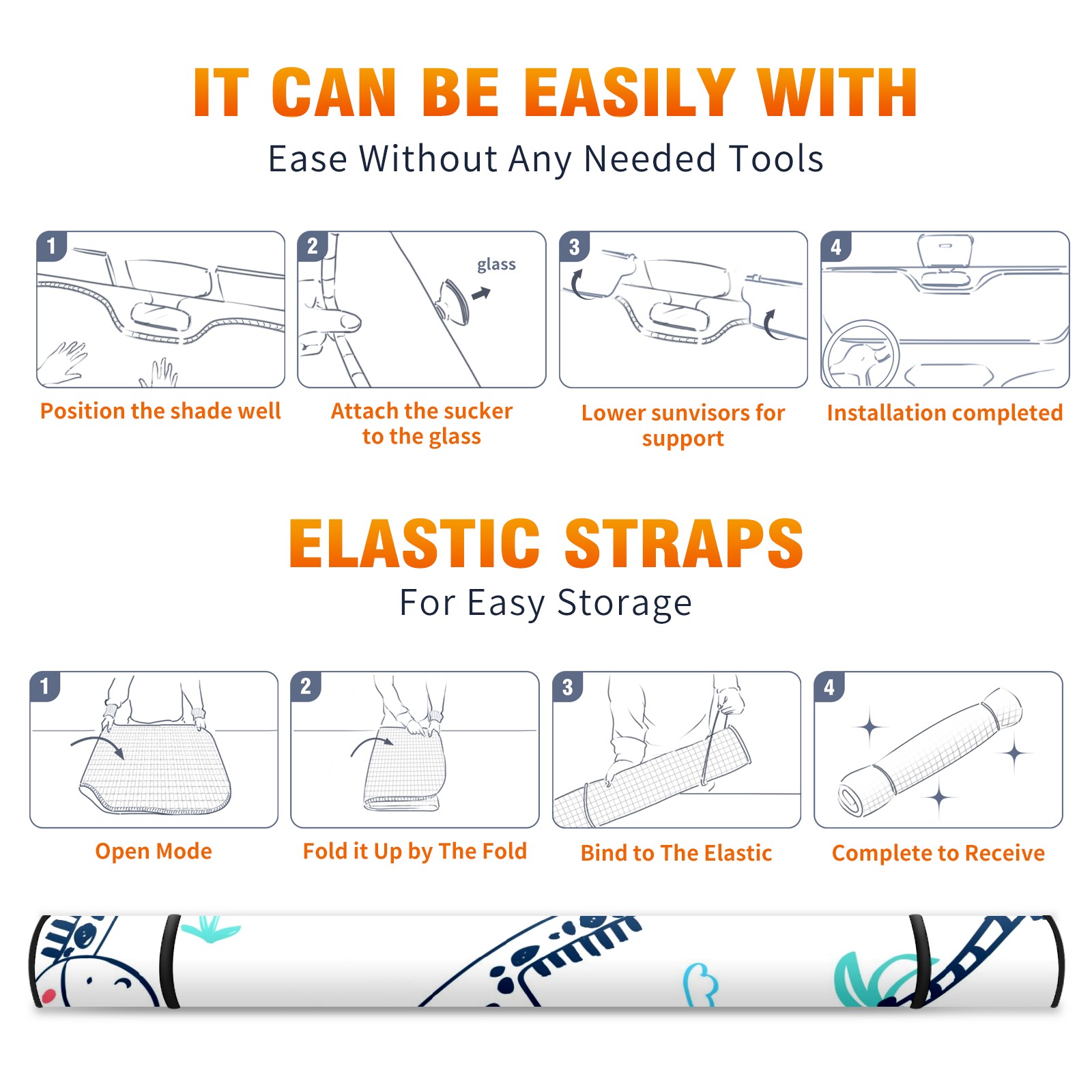 IT CAN BE EASILY WITH
Ease Without Any Needed Tools

1
Position the shade well

2
glass
Attach the sucker to the glass

3
Lower sunvisors for support

4
Installation completed

ELASTIC STRAPS
For Easy Storage

1
Open Mode

2
Fold it Up by The Fold

3
Bind to The Elastic

4
Complete to Receive