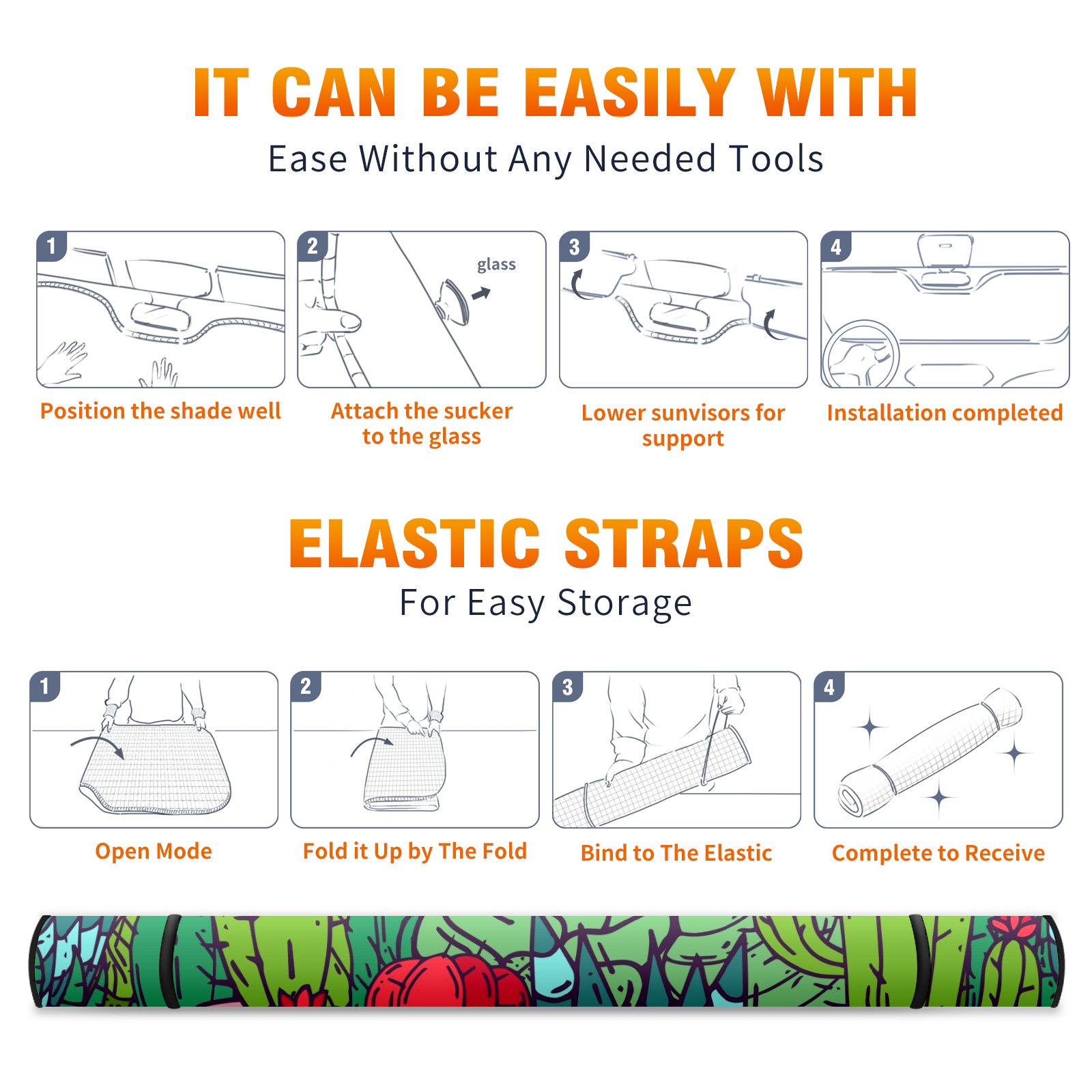 IT CAN BE EASILY WITH
Ease Without Any Needed Tools

1
Position the shade well

2
glass
Attach the sucker to the glass

3
Lower sunvisors for support

4
Installation completed

ELASTIC STRAPS
For Easy Storage

1
Open Mode

2
Fold it Up by The Fold

3
Bind to The Elastic

4
Complete to Receive