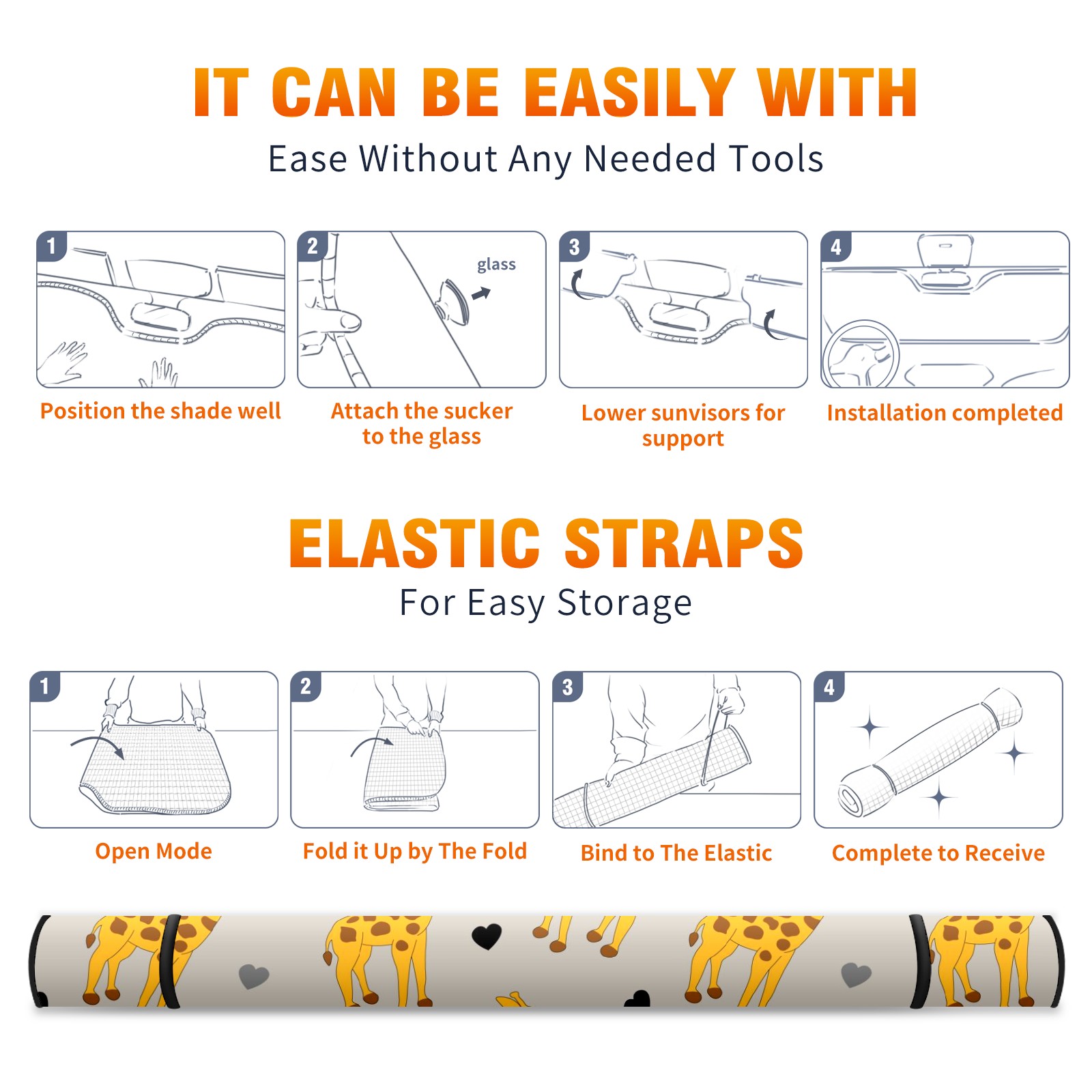 IT CAN BE EASILY WITH

Ease Without Any Needed Tools

1

Position the shade well

2

glass

Attach the sucker to the glass

3

Lower sunvisors for support

4

Installation completed

ELASTIC STRAPS

For Easy Storage

1

Open Mode

2

Fold it Up by The Fold

3

Bind to The Elastic

4

Complete to Receive