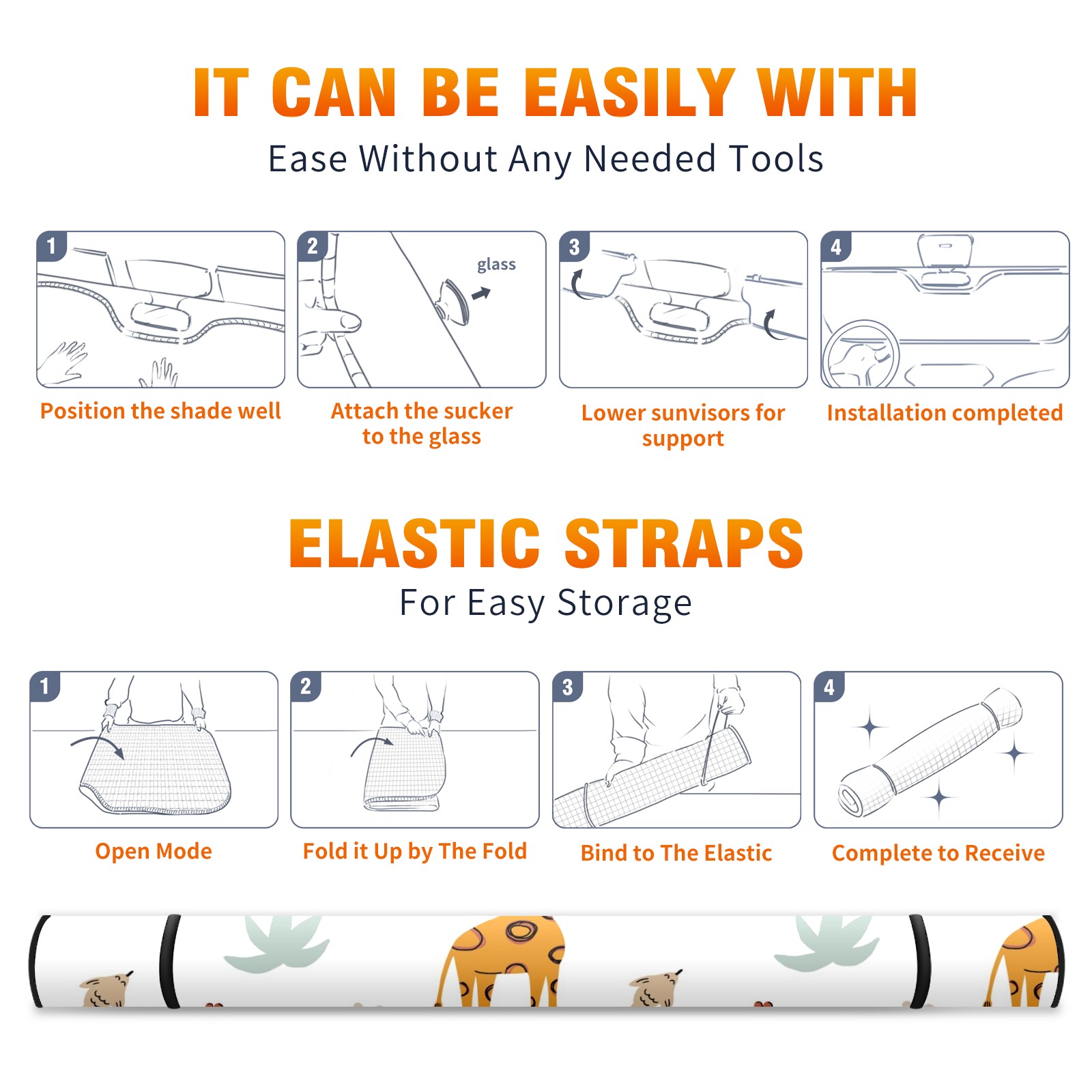 IT CAN BE EASILY WITH

Ease Without Any Needed Tools

1

Position the shade well

2

glass

Attach the sucker to the glass

3

Lower sunvisors for support

4

Installation completed

ELASTIC STRAPS

For Easy Storage

1

Open Mode

2

Fold it Up by The Fold

3

Bind to The Elastic

4

Complete to Receive