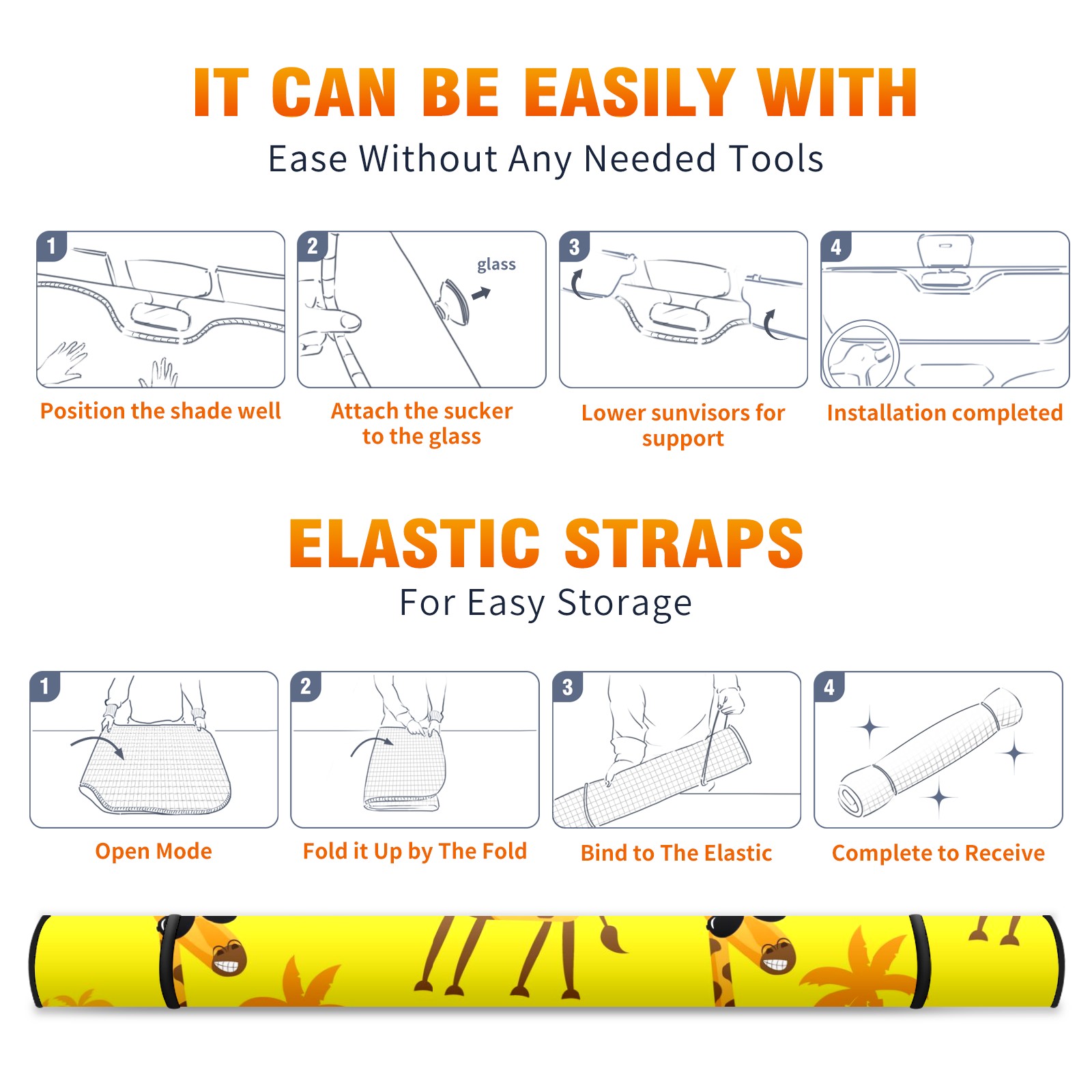 IT CAN BE EASILY WITH

Ease Without Any Needed Tools

1

Position the shade well

2

glass

Attach the sucker to the glass

3

Lower sunvisors for support

4

Installation completed

ELASTIC STRAPS

For Easy Storage

1

Open Mode

2

Fold it Up by The Fold

3

Bind to The Elastic

4

Complete to Receive