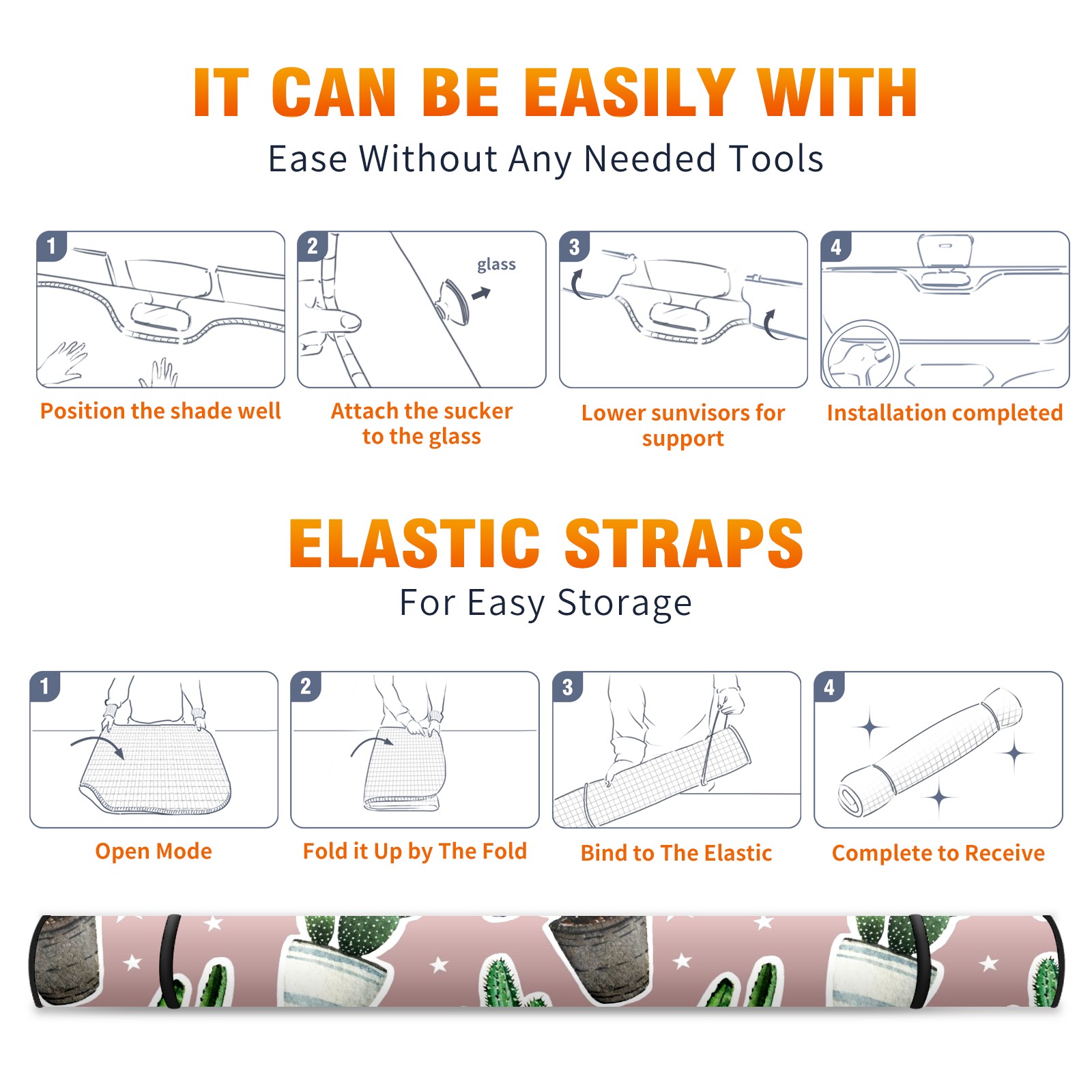 IT CAN BE EASILY WITH
Ease Without Any Needed Tools

1
Position the shade well

2
glass
Attach the sucker to the glass

3
Lower sunvisors for support

4
Installation completed

ELASTIC STRAPS
For Easy Storage

1
Open Mode

2
Fold it Up by The Fold

3
Bind to The Elastic

4
Complete to Receive