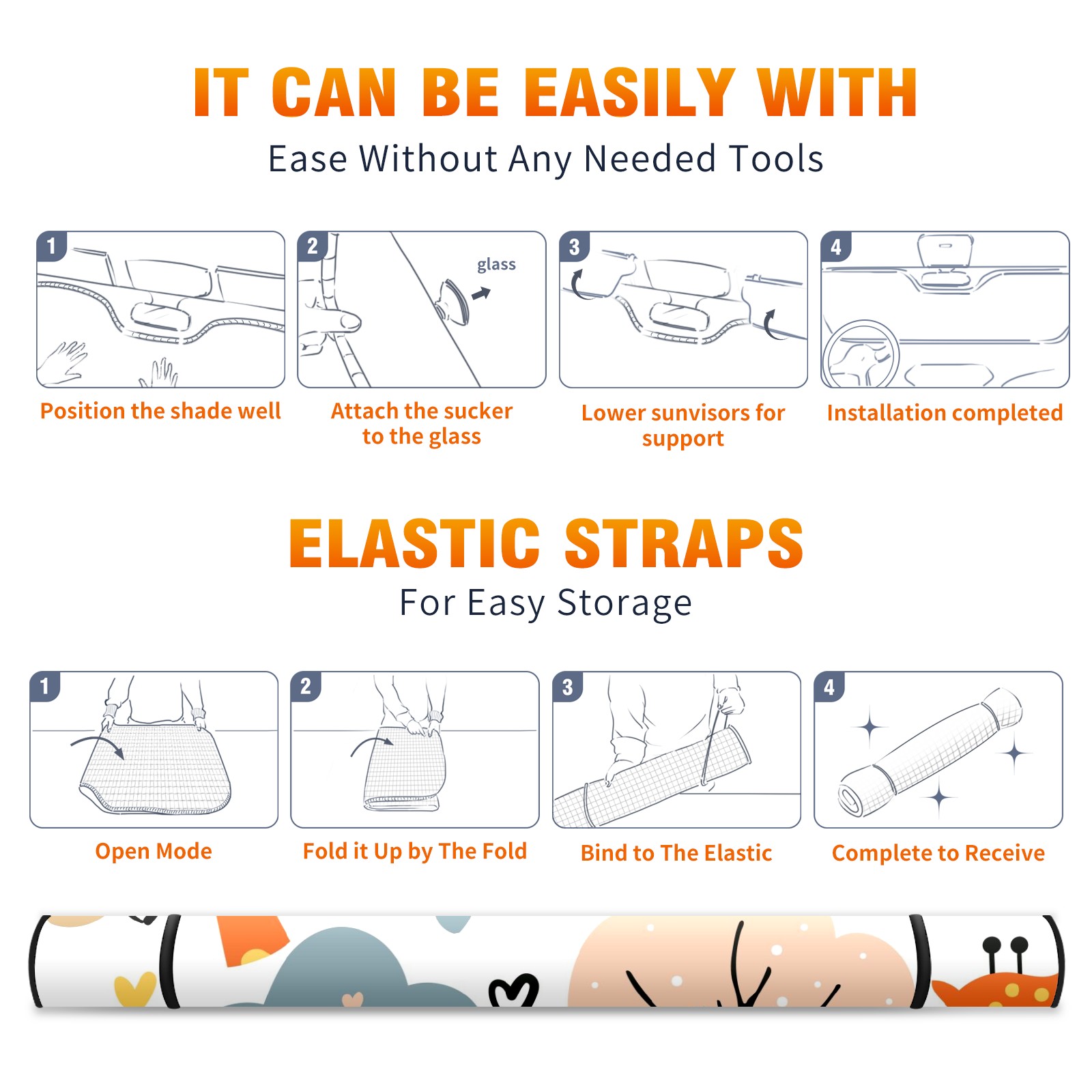 IT CAN BE EASILY WITH

Ease Without Any Needed Tools

1

Position the shade well

2

glass

Attach the sucker to the glass

3

Lower sunvisors for support

4

Installation completed

ELASTIC STRAPS

For Easy Storage

1

Open Mode

2

Fold it Up by The Fold

3

Bind to The Elastic

4

Complete to Receive