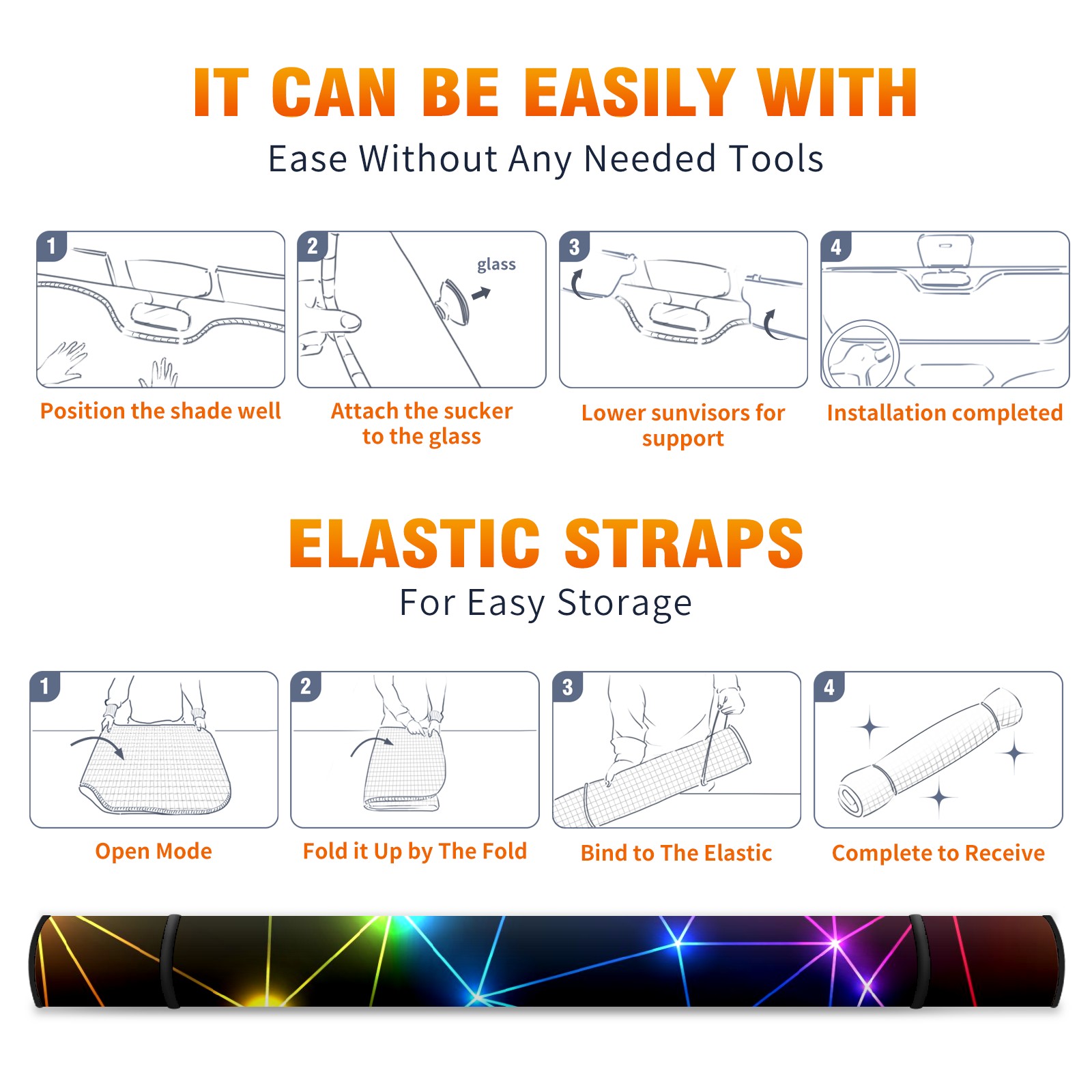 IT CAN BE EASILY WITH
Ease Without Any Needed Tools

1
Position the shade well

2
glass
Attach the sucker to the glass

3
Lower sunvisors for support

4
Installation completed

ELASTIC STRAPS
For Easy Storage

1
Open Mode

2
Fold it Up by The Fold

3
Bind to The Elastic

4
Complete to Receive