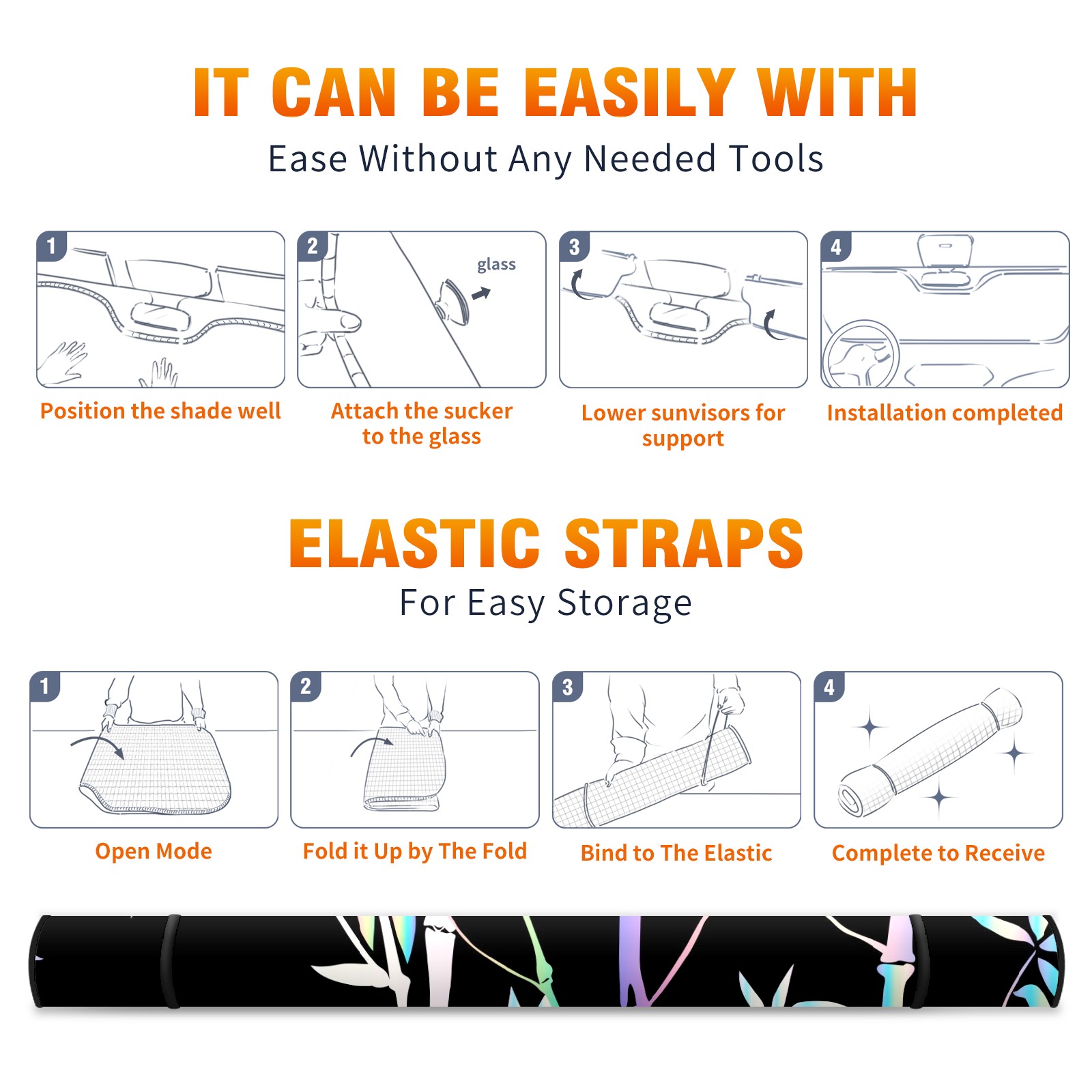 IT CAN BE EASILY WITH

Ease Without Any Needed Tools

1

Position the shade well

2

glass

Attach the sucker to the glass

3

Lower sunvisors for support

4

Installation completed

ELASTIC STRAPS

For Easy Storage

1

Open Mode

2

Fold it Up by The Fold

3

Bind to The Elastic

4

Complete to Receive