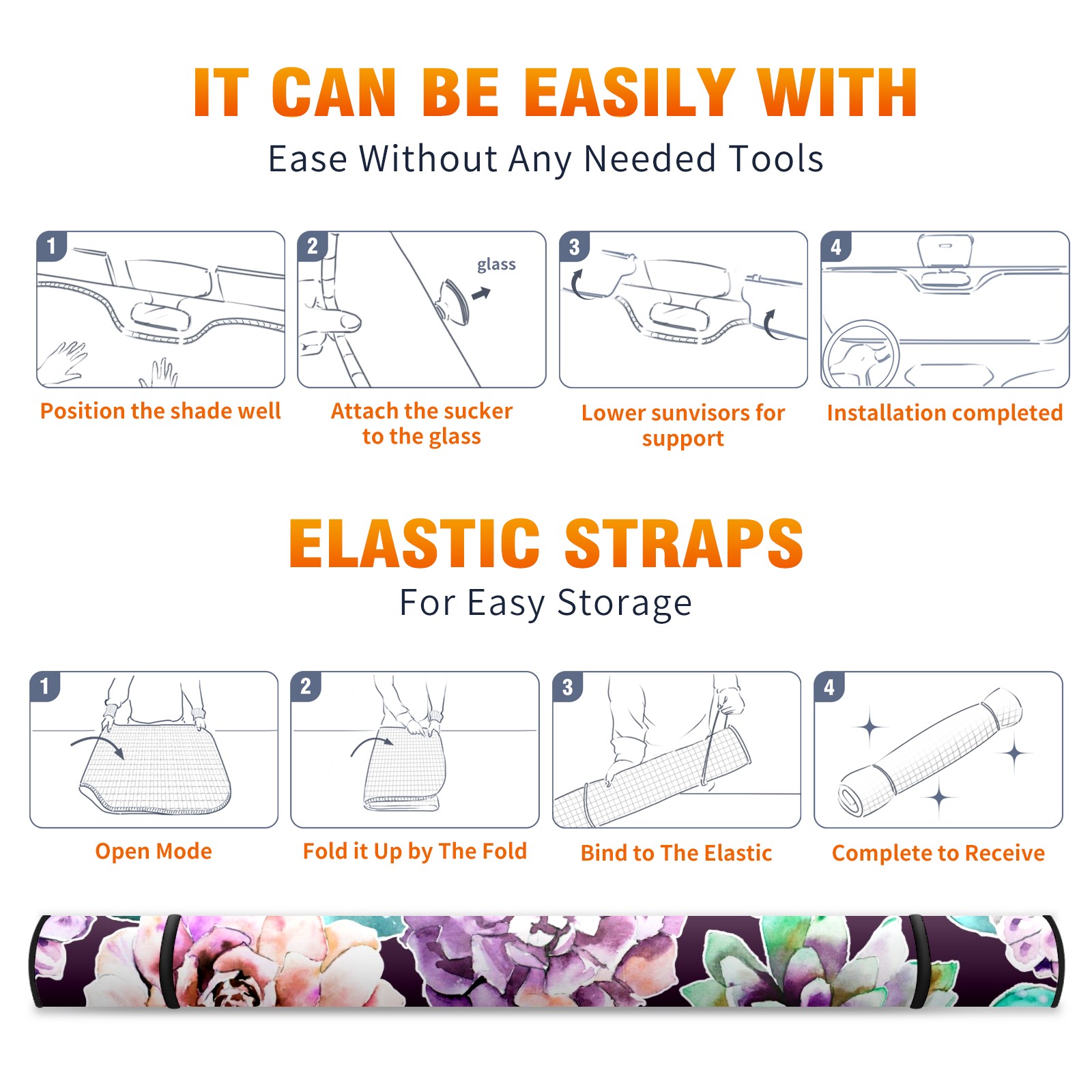 IT CAN BE EASILY WITH

Ease Without Any Needed Tools

1

Position the shade well

2

glass

Attach the sucker to the glass

3

Lower sunvisors for support

4

Installation completed

ELASTIC STRAPS

For Easy Storage

1

Open Mode

2

Fold it Up by The Fold

3

Bind to The Elastic

4

Complete to Receive