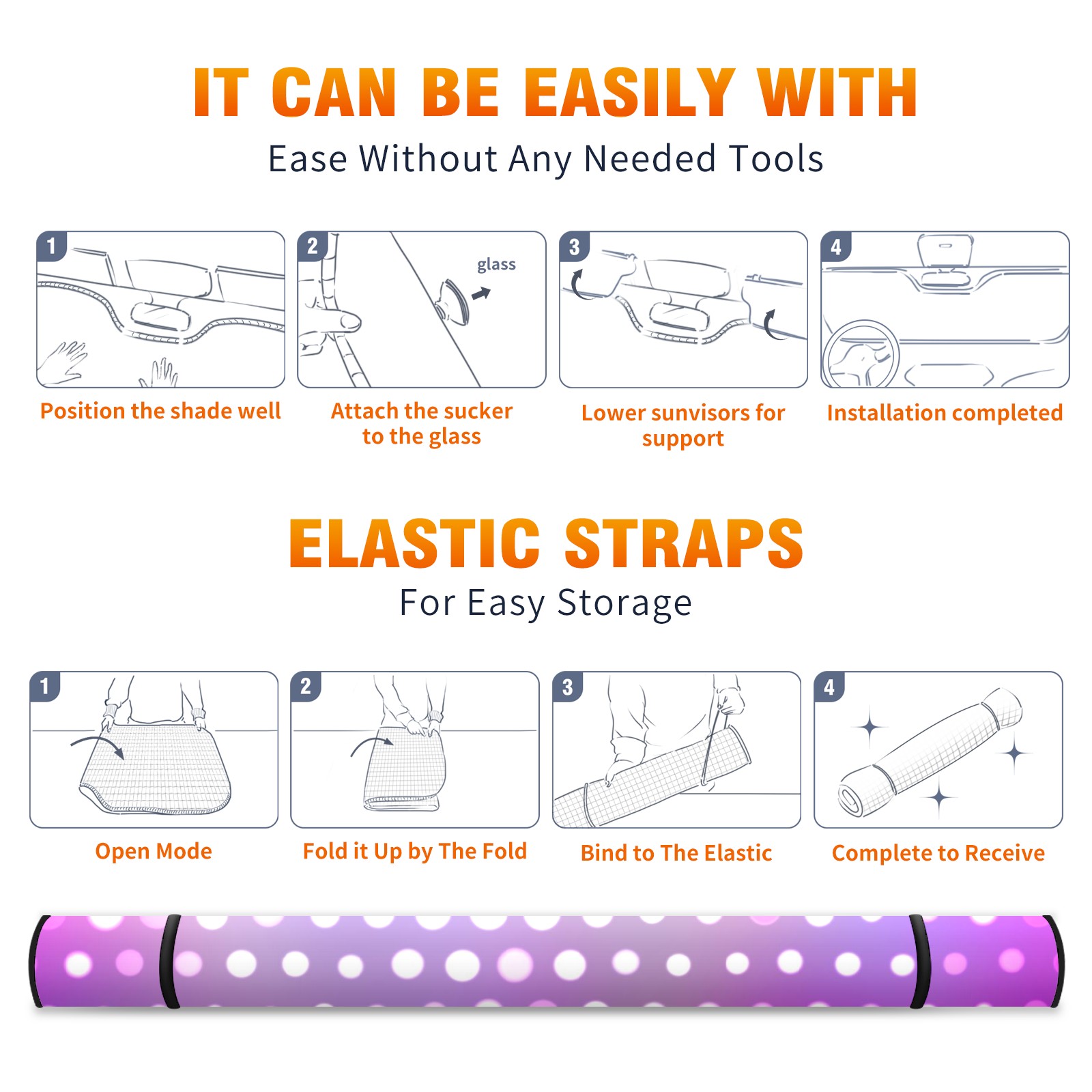 IT CAN BE EASILY WITH

Ease Without Any Needed Tools

1

Position the shade well

2

glass

Attach the sucker to the glass

3

Lower sunvisors for support

4

Installation completed

ELASTIC STRAPS

For Easy Storage

1

Open Mode

2

Fold it Up by The Fold

3

Bind to The Elastic

4

Complete to Receive