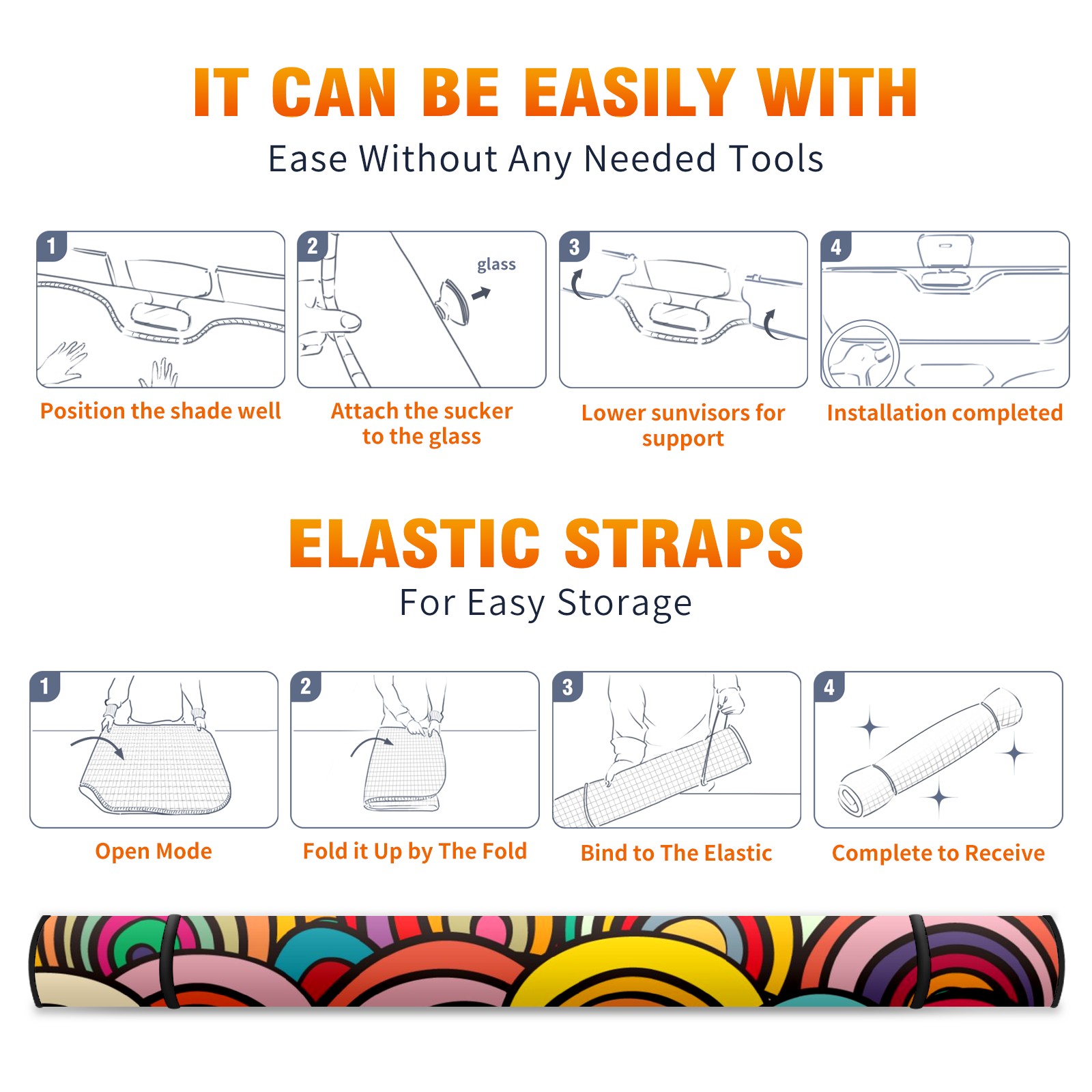 IT CAN BE EASILY WITH
Ease Without Any Needed Tools

1
Position the shade well

2
glass
Attach the sucker to the glass

3
Lower sunvisors for support

4
Installation completed

ELASTIC STRAPS
For Easy Storage

1
Open Mode

2
Fold it Up by The Fold

3
Bind to The Elastic

4
Complete to Receive