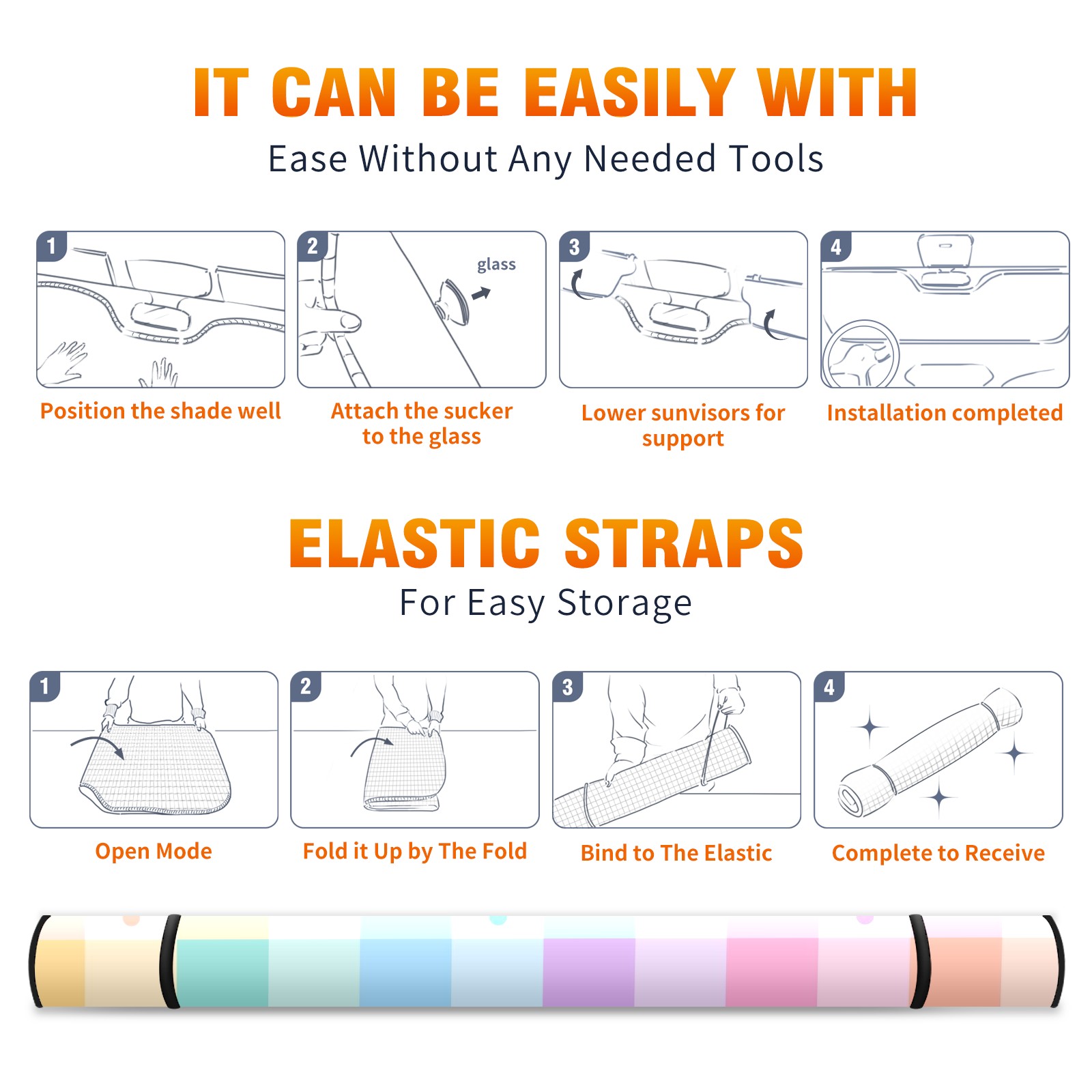 IT CAN BE EASILY WITH

Ease Without Any Needed Tools

1

Position the shade well

2

glass

Attach the sucker to the glass

3

Lower sunvisors for support

4

Installation completed

ELASTIC STRAPS

For Easy Storage

1

Open Mode

2

Fold it Up by The Fold

3

Bind to The Elastic

4

Complete to Receive