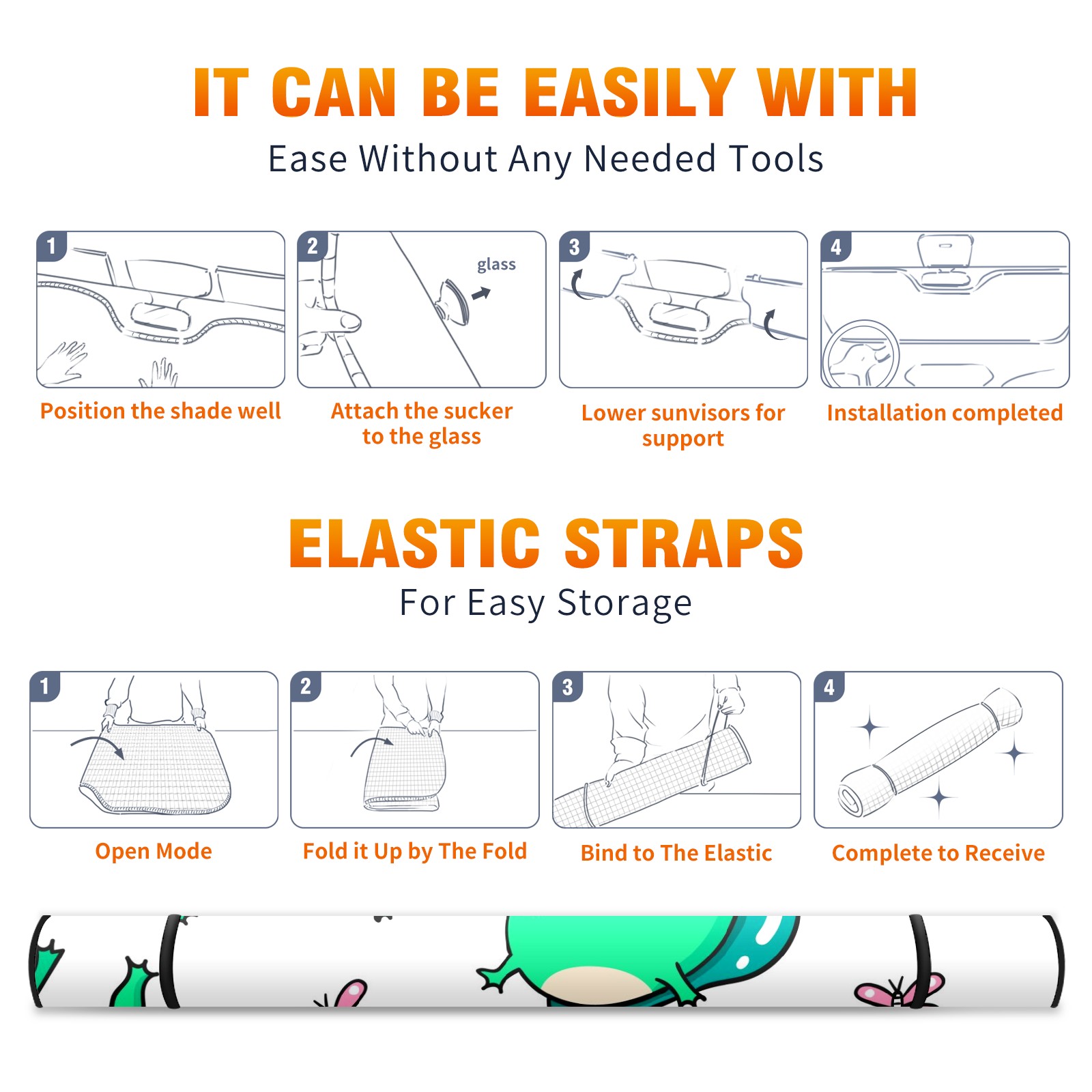 IT CAN BE EASILY WITH
Ease Without Any Needed Tools

1
Position the shade well

2
glass
Attach the sucker to the glass

3
Lower sunvisors for support

4
Installation completed

ELASTIC STRAPS
For Easy Storage

1
Open Mode

2
Fold it Up by The Fold

3
Bind to The Elastic

4
Complete to Receive