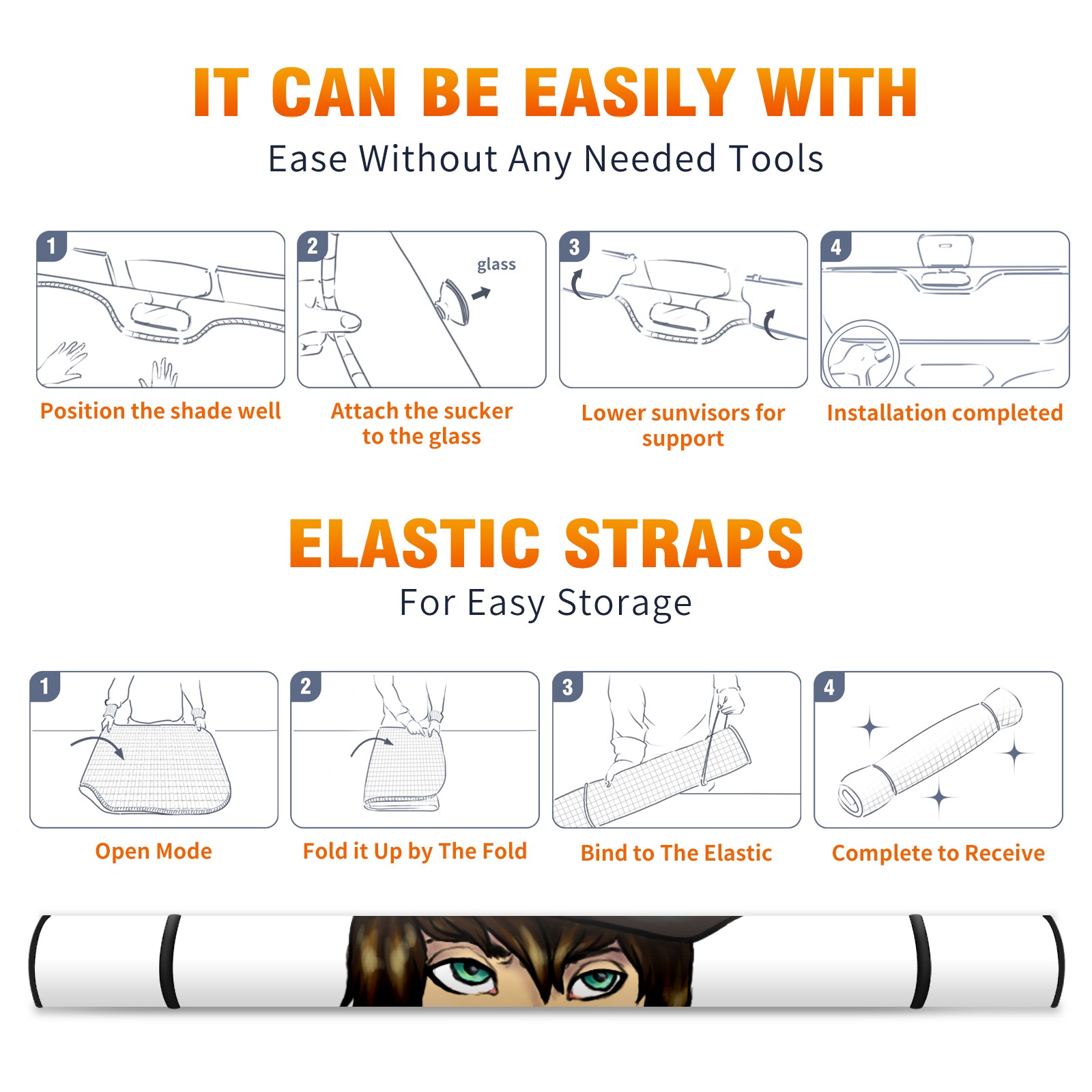 IT CAN BE EASILY WITH

Ease Without Any Needed Tools

1

Position the shade well

2

glass

Attach the sucker to the glass

3

Lower sunvisors for support

4

Installation completed

ELASTIC STRAPS

For Easy Storage

1

Open Mode

2

Fold it Up by The Fold

3

Bind to The Elastic

4

Complete to Receive