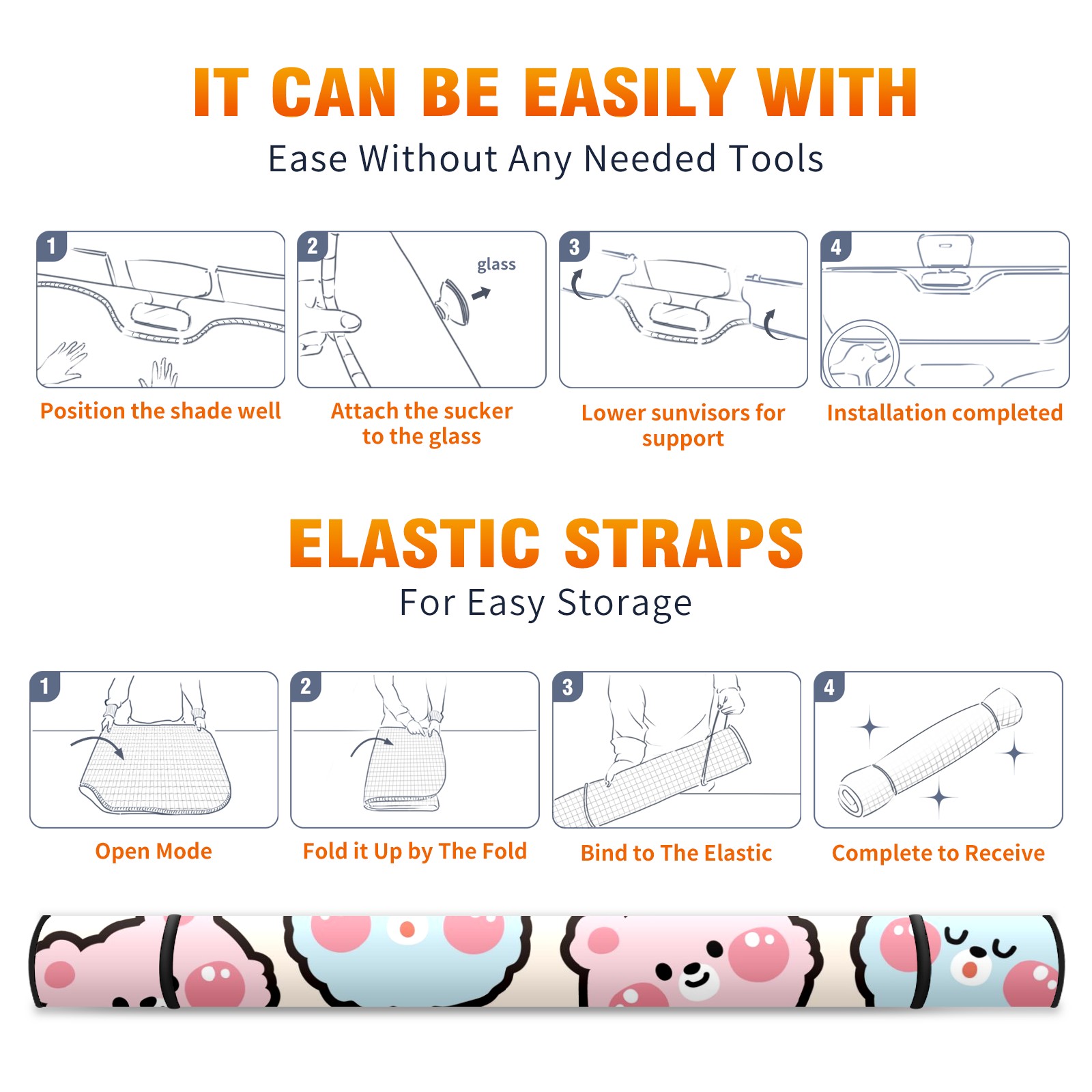 IT CAN BE EASILY WITH

Ease Without Any Needed Tools

1

Position the shade well

2

glass

Attach the sucker to the glass

3

Lower sunvisors for support

4

Installation completed

ELASTIC STRAPS

For Easy Storage

1

Open Mode

2

Fold it Up by The Fold

3

Bind to The Elastic

4

Complete to Receive