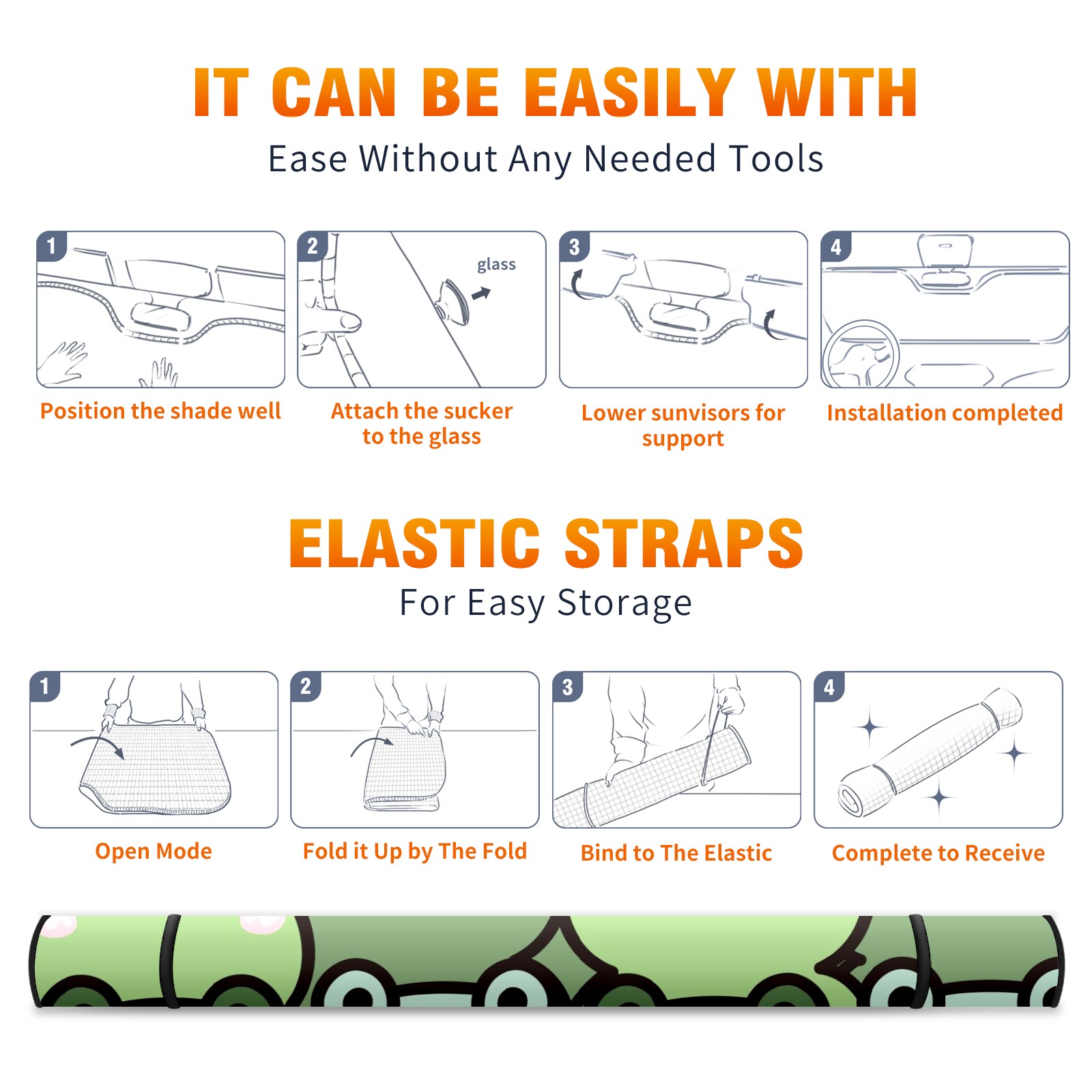 IT CAN BE EASILY WITH

Ease Without Any Needed Tools

1

Position the shade well

2

glass

Attach the sucker to the glass

3

Lower sunvisors for support

4

Installation completed

ELASTIC STRAPS

For Easy Storage

1

Open Mode

2

Fold it Up by The Fold

3

Bind to The Elastic

4

Complete to Receive