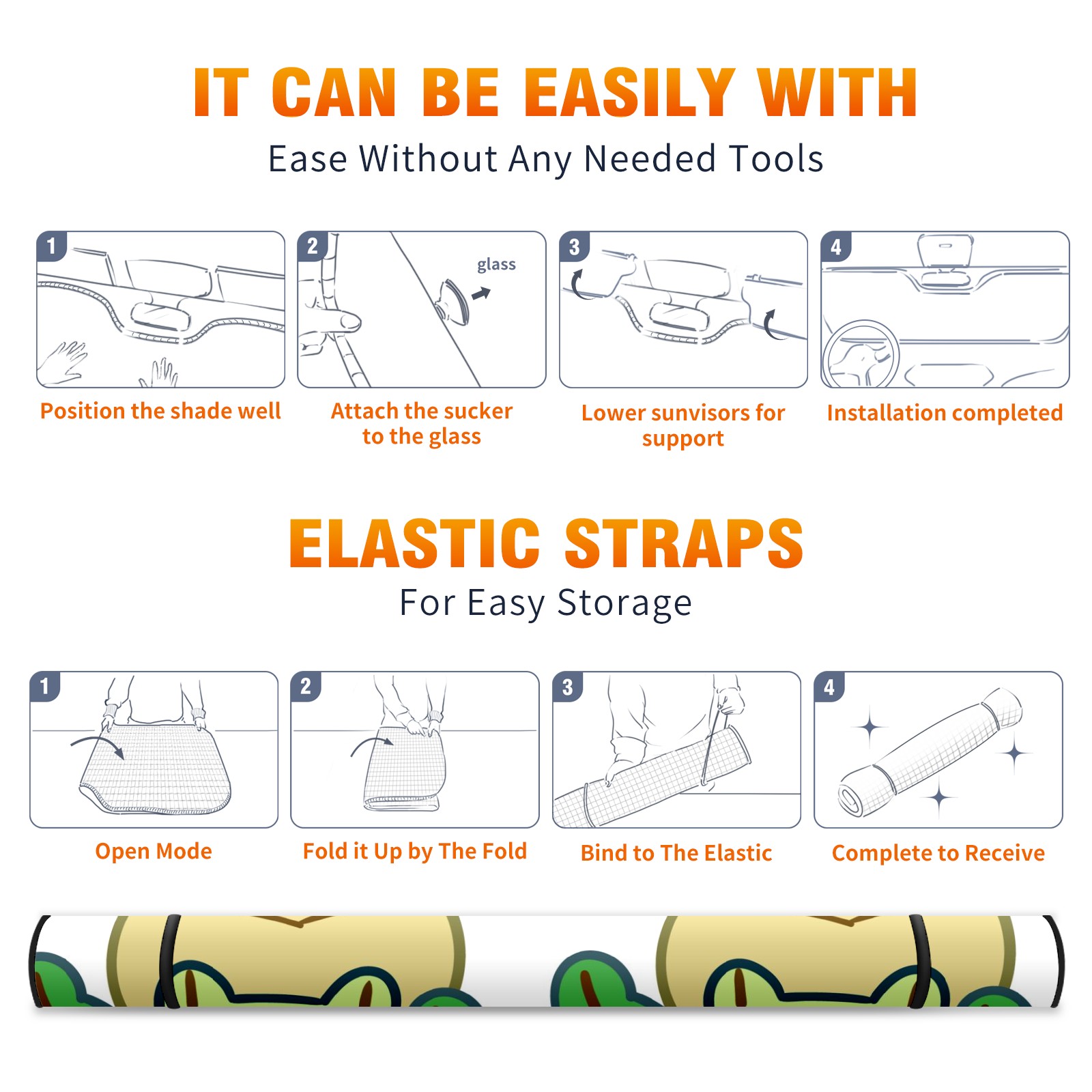 IT CAN BE EASILY WITH
Ease Without Any Needed Tools

1
Position the shade well

2
glass
Attach the sucker to the glass

3
Lower sunvisors for support

4
Installation completed

ELASTIC STRAPS
For Easy Storage

1
Open Mode

2
Fold it Up by The Fold

3
Bind to The Elastic

4
Complete to Receive