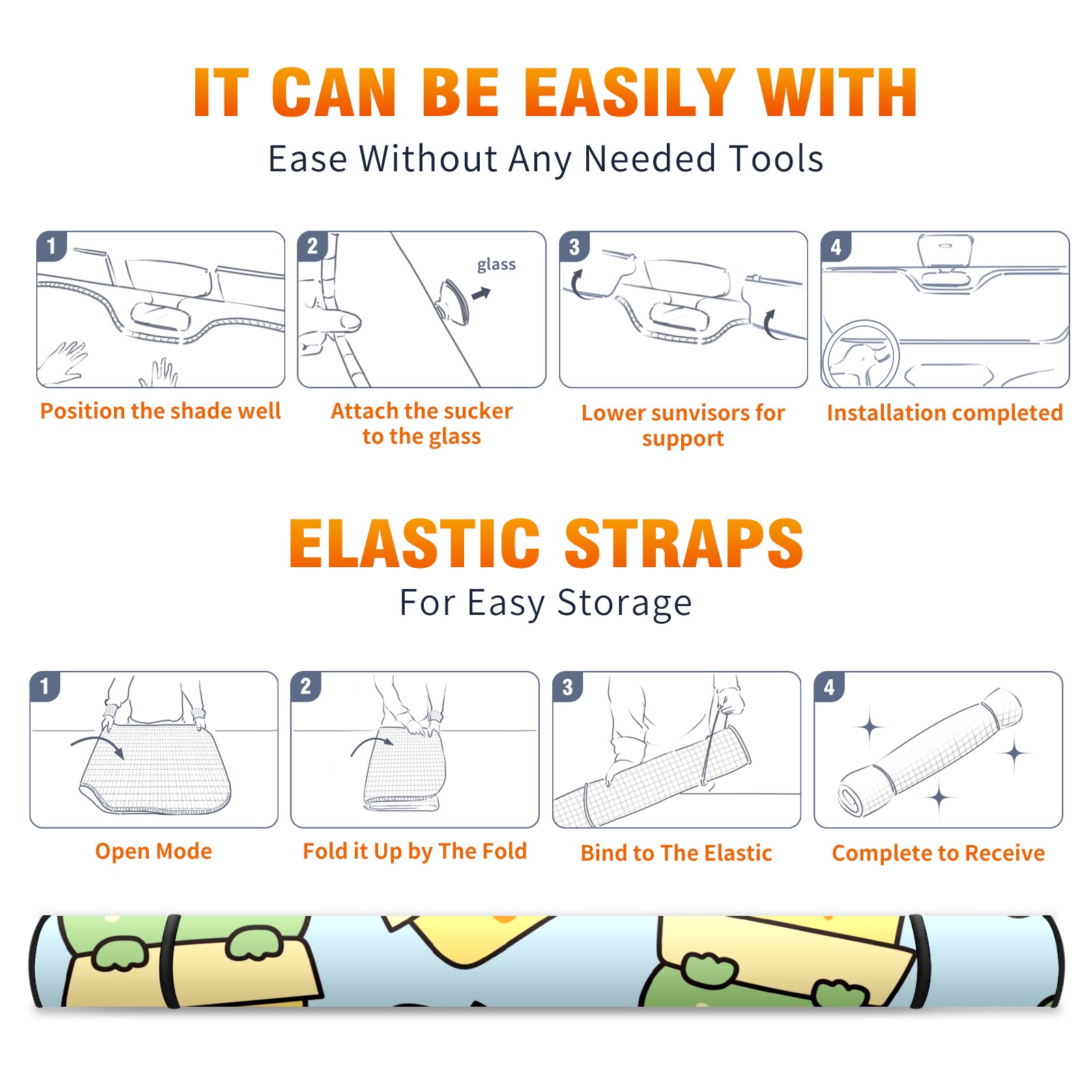 IT CAN BE EASILY WITH
Ease Without Any Needed Tools

1
Position the shade well

2
glass
Attach the sucker to the glass

3
Lower sunvisors for support

4
Installation completed

ELASTIC STRAPS
For Easy Storage

1
Open Mode

2
Fold it Up by The Fold

3
Bind to The Elastic

4
Complete to Receive