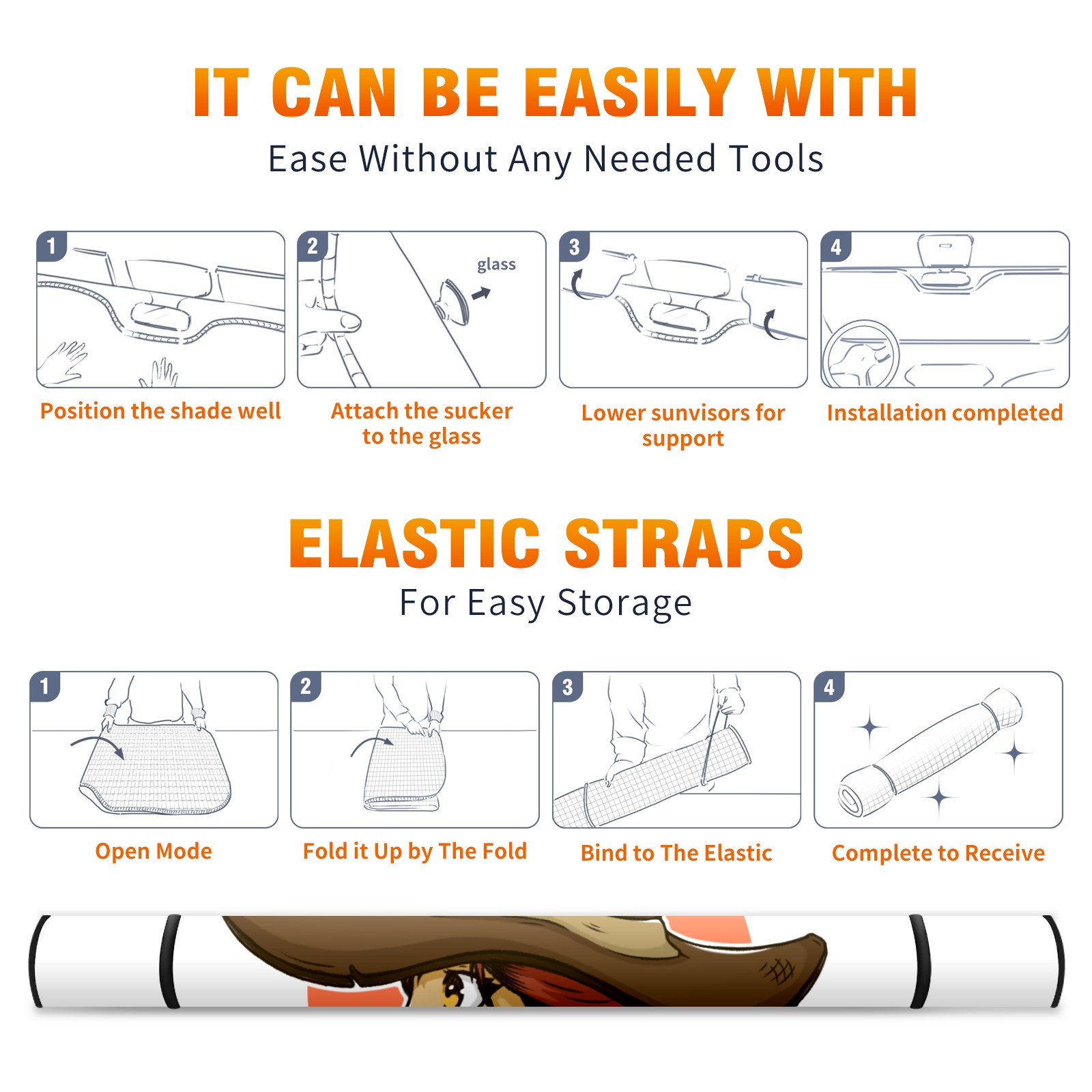 IT CAN BE EASILY WITH
Ease Without Any Needed Tools

1
Position the shade well

2
glass
Attach the sucker to the glass

3
Lower sunvisors for support

4
Installation completed

ELASTIC STRAPS
For Easy Storage

1
Open Mode

2
Fold it Up by The Fold

3
Bind to The Elastic

4
Complete to Receive