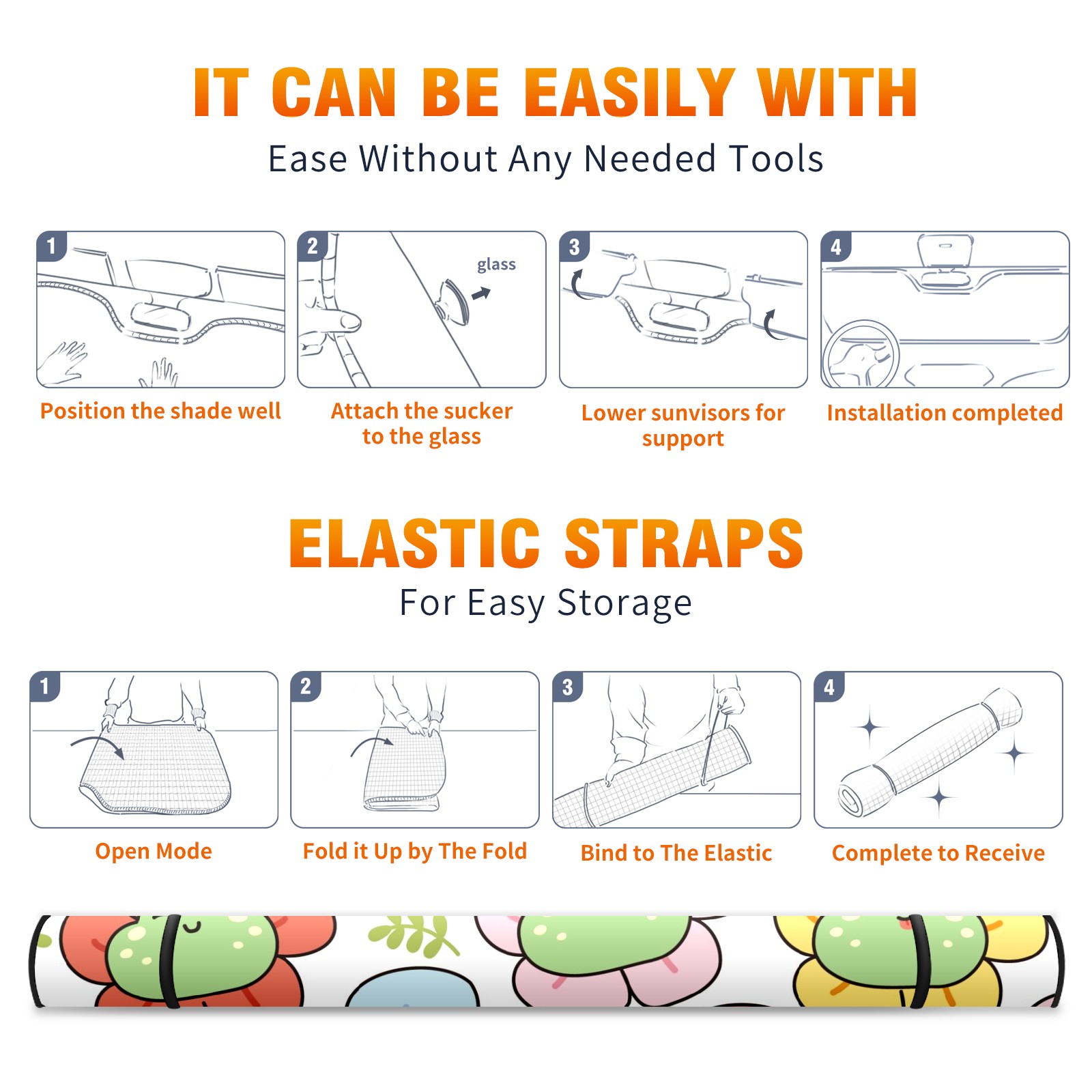 IT CAN BE EASILY WITH
Ease Without Any Needed Tools

1
Position the shade well

2
glass
Attach the sucker to the glass

3
Lower sunvisors for support

4
Installation completed

ELASTIC STRAPS
For Easy Storage

1
Open Mode

2
Fold it Up by The Fold

3
Bind to The Elastic

4
Complete to Receive