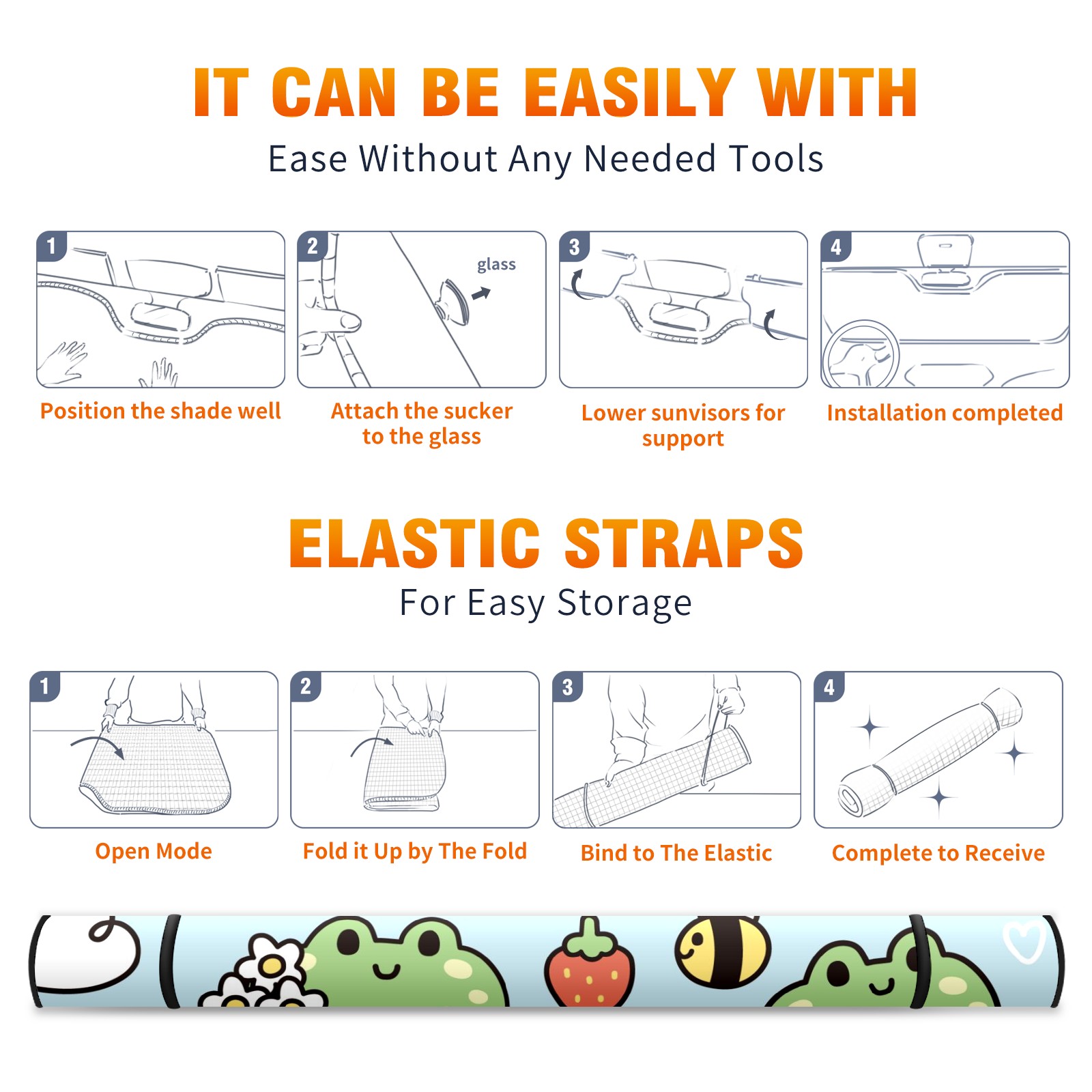 IT CAN BE EASILY WITH

Ease Without Any Needed Tools

1

Position the shade well

2

glass

Attach the sucker to the glass

3

Lower sunvisors for support

4

Installation completed

ELASTIC STRAPS

For Easy Storage

1

Open Mode

2

Fold it Up by The Fold

3

Bind to The Elastic

4

Complete to Receive