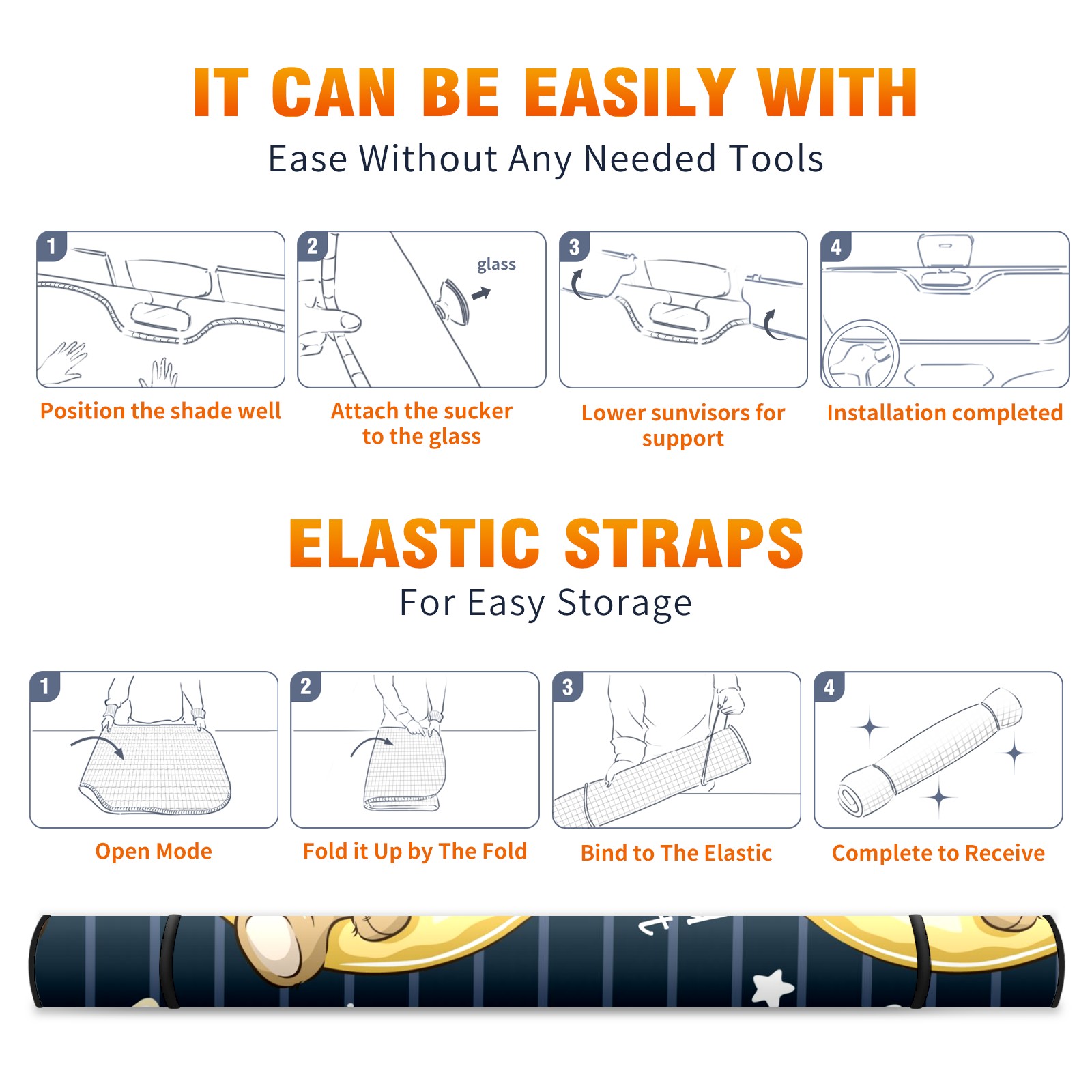 IT CAN BE EASILY WITH
Ease Without Any Needed Tools

1
Position the shade well

2
glass
Attach the sucker to the glass

3
Lower sunvisors for support

4
Installation completed

ELASTIC STRAPS
For Easy Storage

1
Open Mode

2
Fold it Up by The Fold

3
Bind to The Elastic

4
Complete to Receive