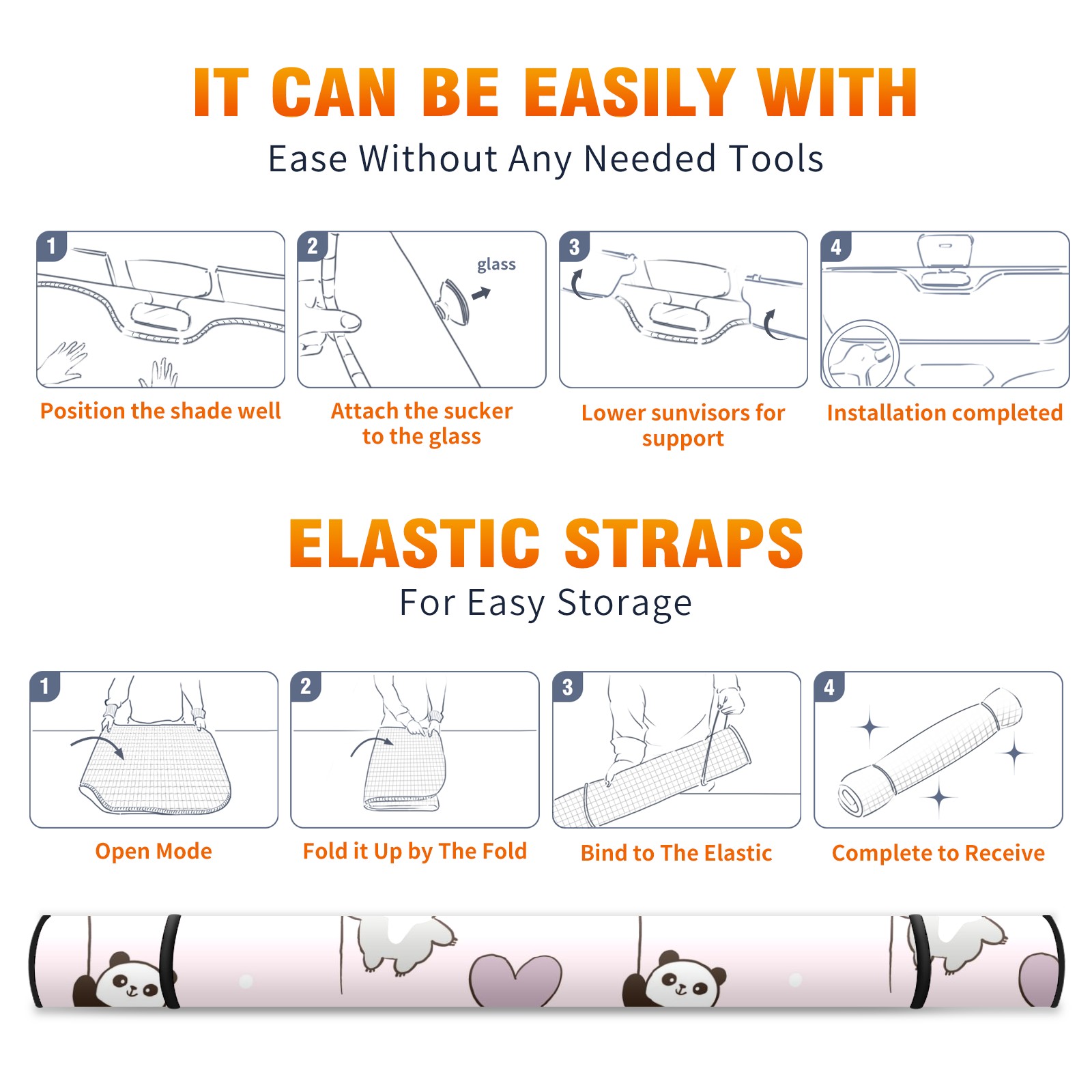 IT CAN BE EASILY WITH
Ease Without Any Needed Tools

1
Position the shade well

2
glass
Attach the sucker to the glass

3
Lower sunvisors for support

4
Installation completed

ELASTIC STRAPS
For Easy Storage

1
Open Mode

2
Fold it Up by The Fold

3
Bind to The Elastic

4
Complete to Receive