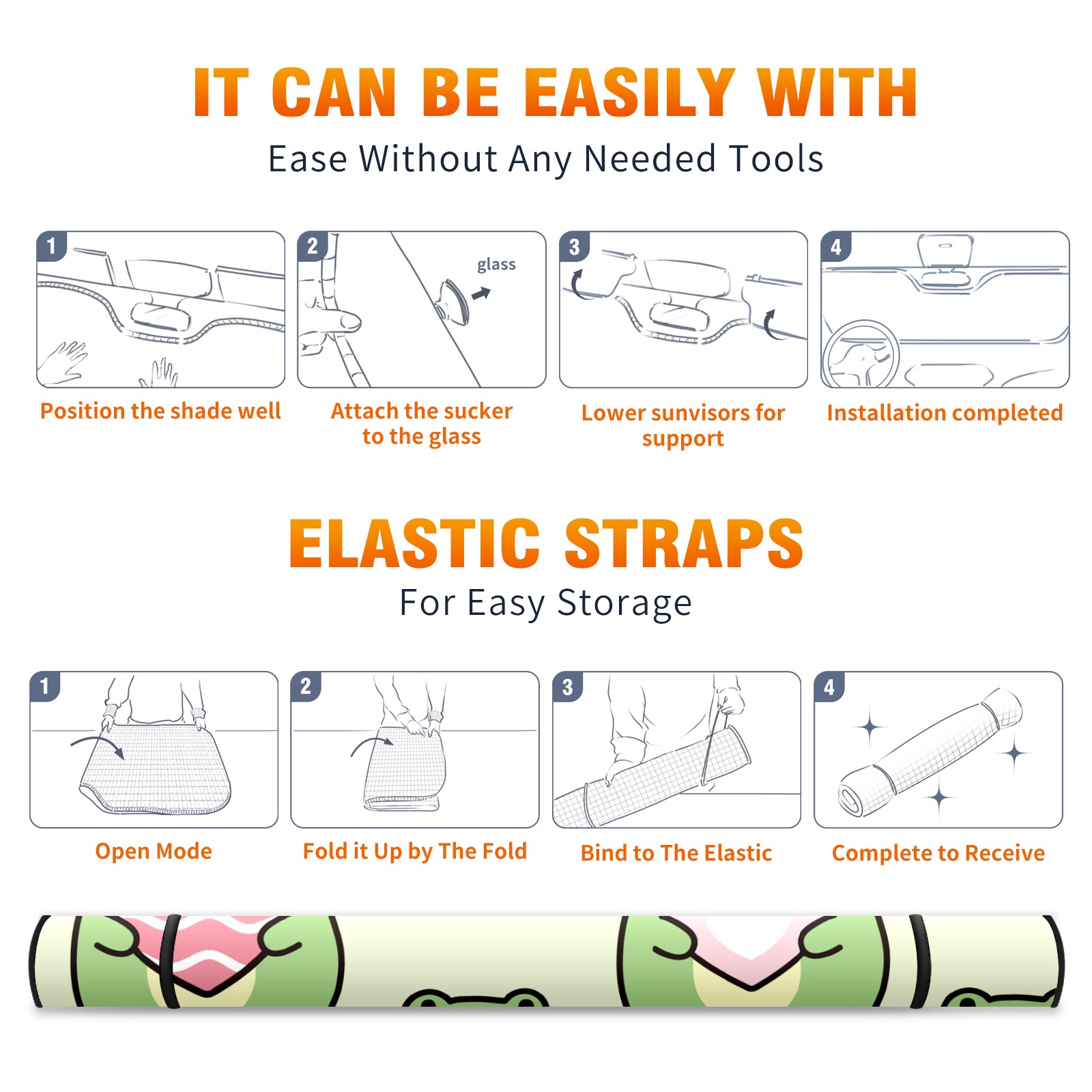 IT CAN BE EASILY WITH
Ease Without Any Needed Tools

1
Position the shade well

2
glass
Attach the sucker to the glass

3
Lower sunvisors for support

4
Installation completed

ELASTIC STRAPS
For Easy Storage

1
Open Mode

2
Fold it Up by The Fold

3
Bind to The Elastic

4
Complete to Receive