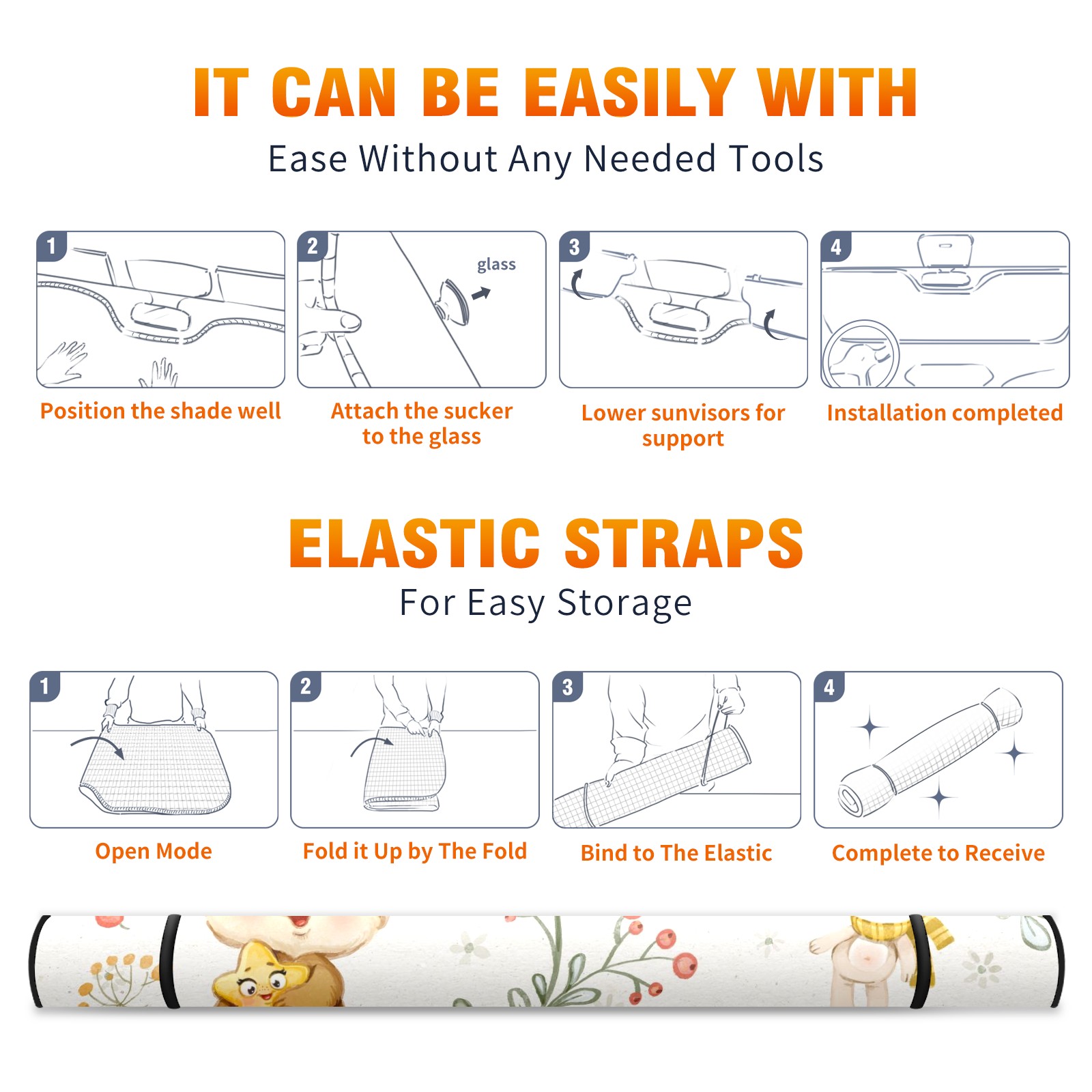 IT CAN BE EASILY WITH

Ease Without Any Needed Tools

1

Position the shade well

2

glass

Attach the sucker to the glass

3

Lower sunvisors for support

4

Installation completed

ELASTIC STRAPS

For Easy Storage

1

Open Mode

2

Fold it Up by The Fold

3

Bind to The Elastic

4

Complete to Receive