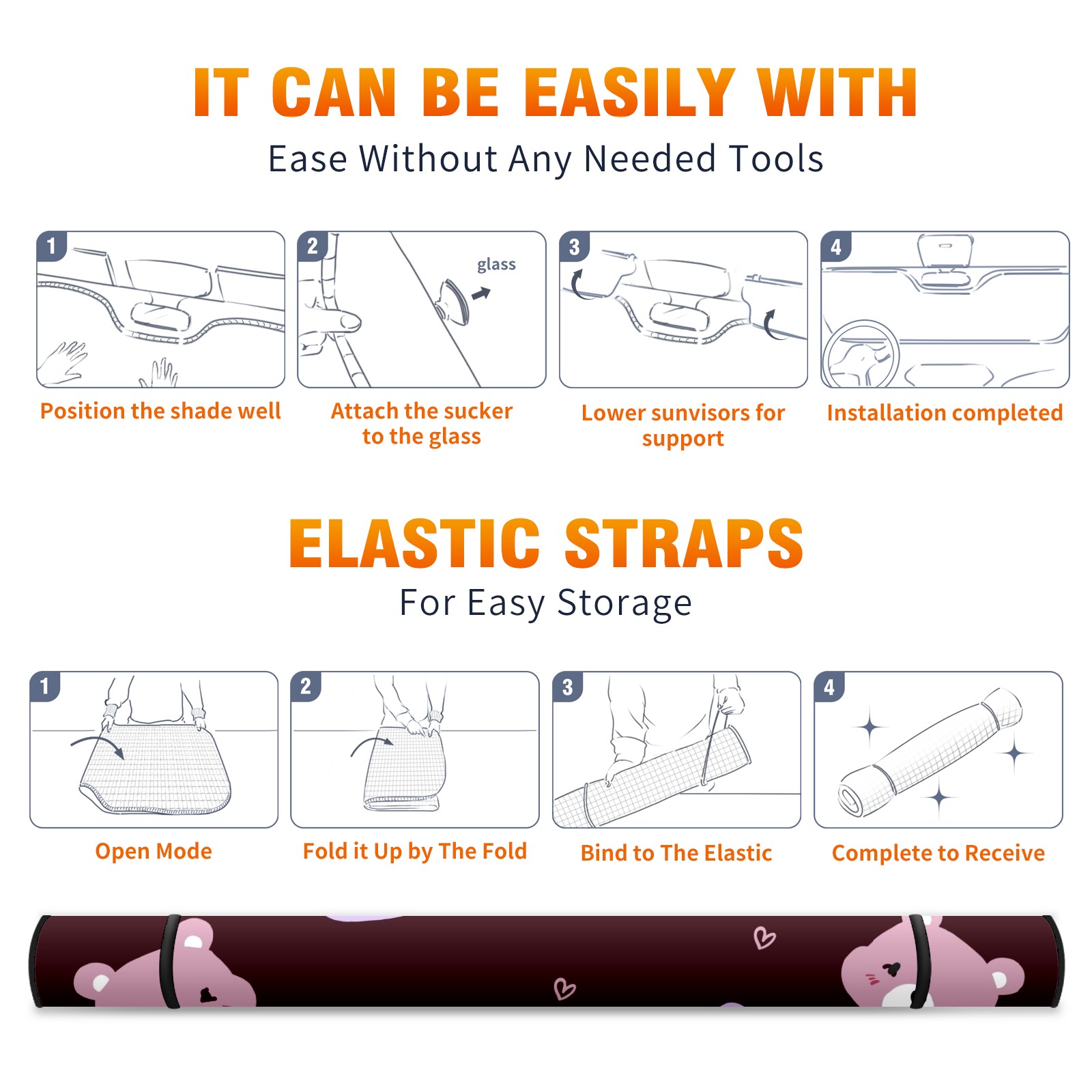 IT CAN BE EASILY WITH
Ease Without Any Needed Tools

1
Position the shade well

2
glass
Attach the sucker to the glass

3
Lower sunvisors for support

4
Installation completed

ELASTIC STRAPS
For Easy Storage

1
Open Mode

2
Fold it Up by The Fold

3
Bind to The Elastic

4
Complete to Receive