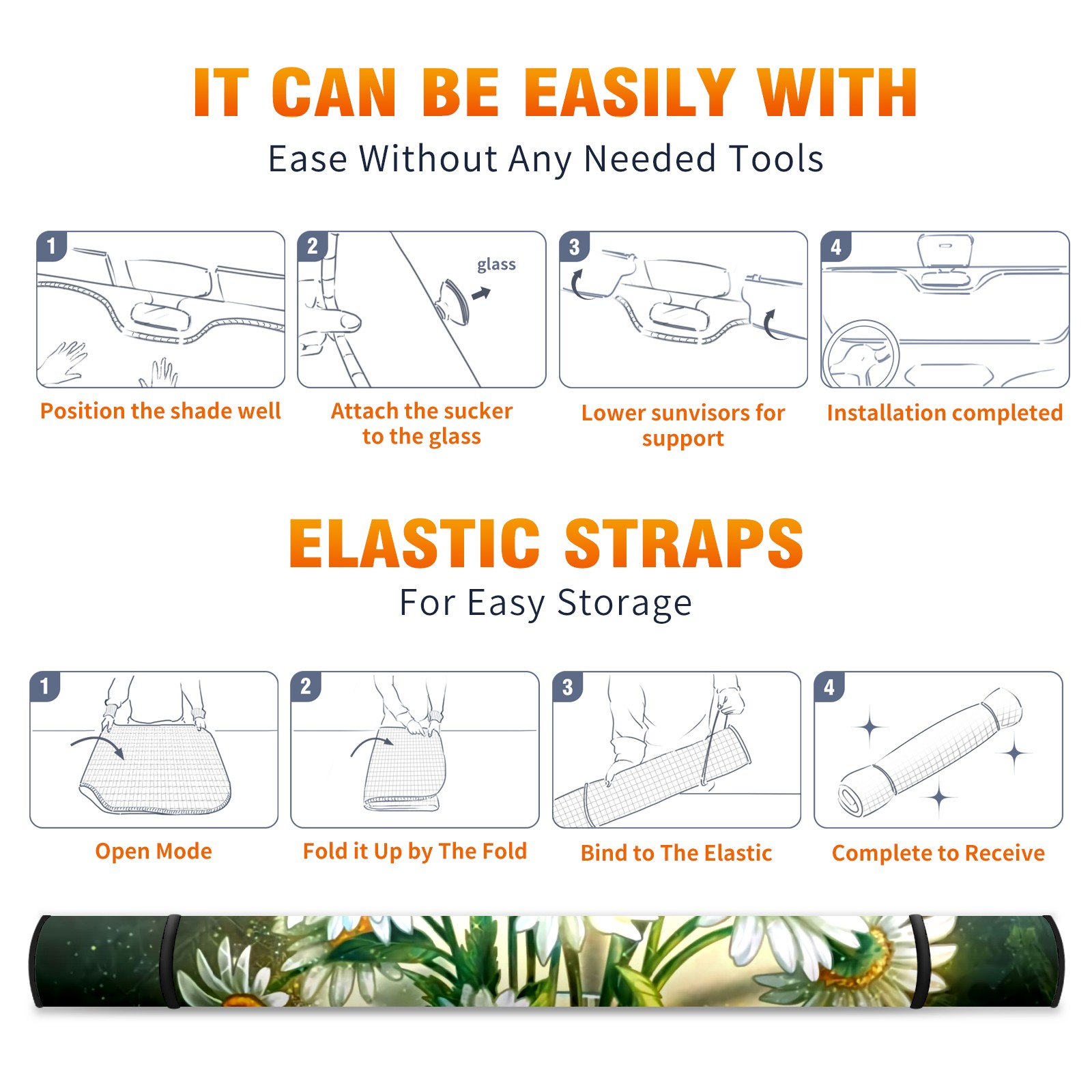 IT CAN BE EASILY WITH
Ease Without Any Needed Tools

1
Position the shade well

2
glass
Attach the sucker to the glass

3
Lower sunvisors for support

4
Installation completed

ELASTIC STRAPS
For Easy Storage

1
Open Mode

2
Fold it Up by The Fold

3
Bind to The Elastic

4
Complete to Receive