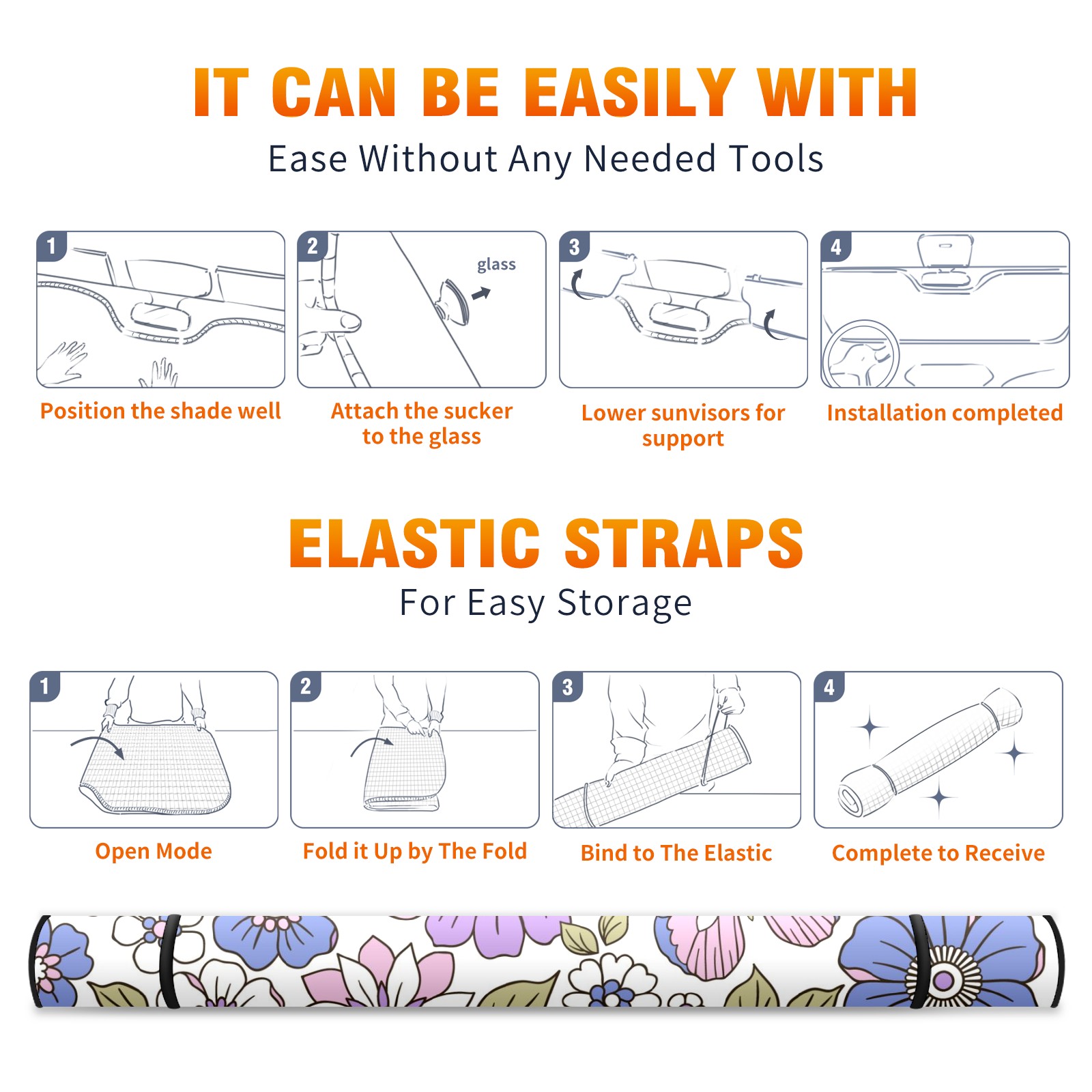 IT CAN BE EASILY WITH

Ease Without Any Needed Tools

1

Position the shade well

2

glass

Attach the sucker to the glass

3

Lower sunvisors for support

4

Installation completed

ELASTIC STRAPS

For Easy Storage

1

Open Mode

2

Fold it Up by The Fold

3

Bind to The Elastic

4

Complete to Receive