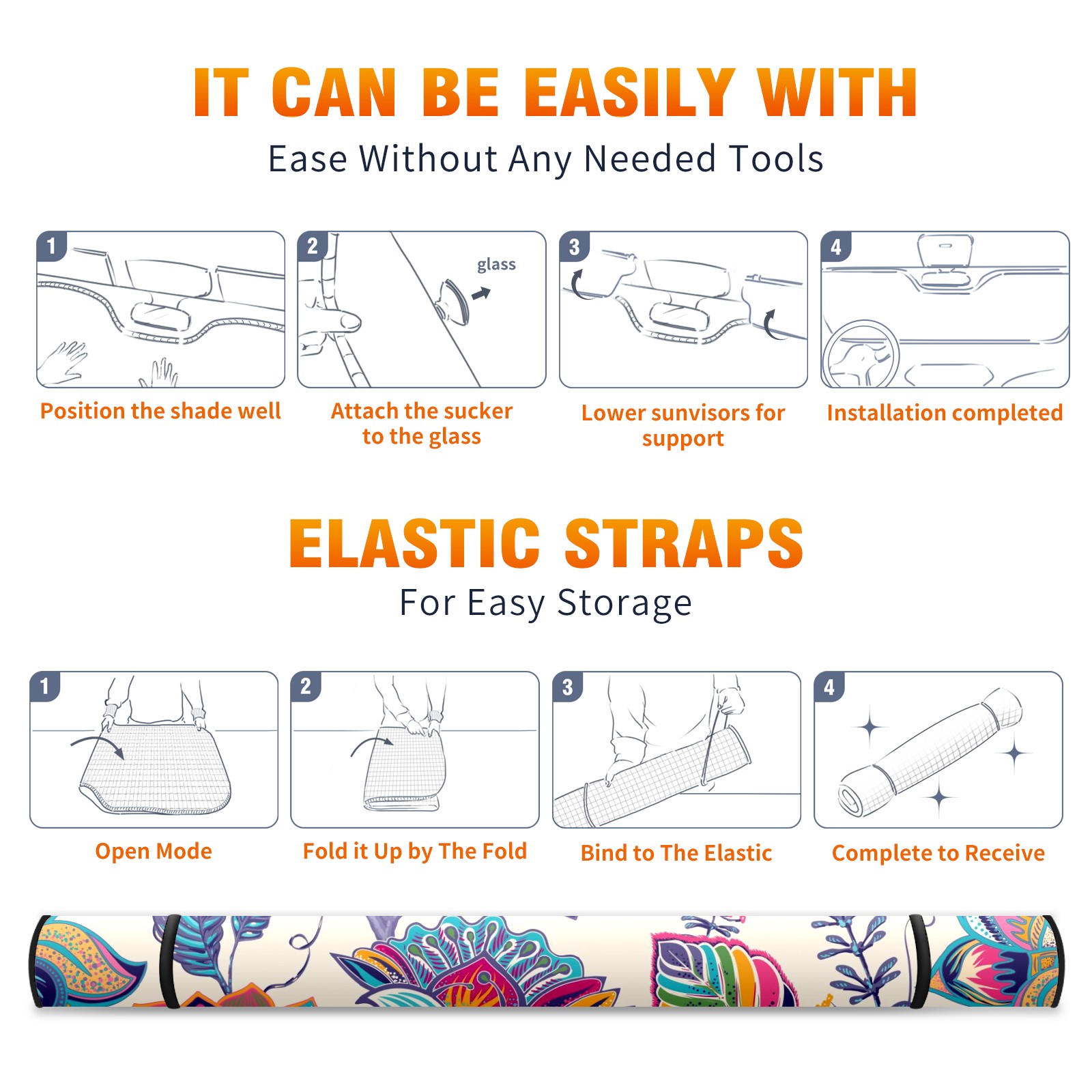 IT CAN BE EASILY WITH

Ease Without Any Needed Tools

1

Position the shade well

2

glass

Attach the sucker to the glass

3

Lower sunvisors for support

4

Installation completed

ELASTIC STRAPS

For Easy Storage

1

Open Mode

2

Fold it Up by The Fold

3

Bind to The Elastic

4

Complete to Receive