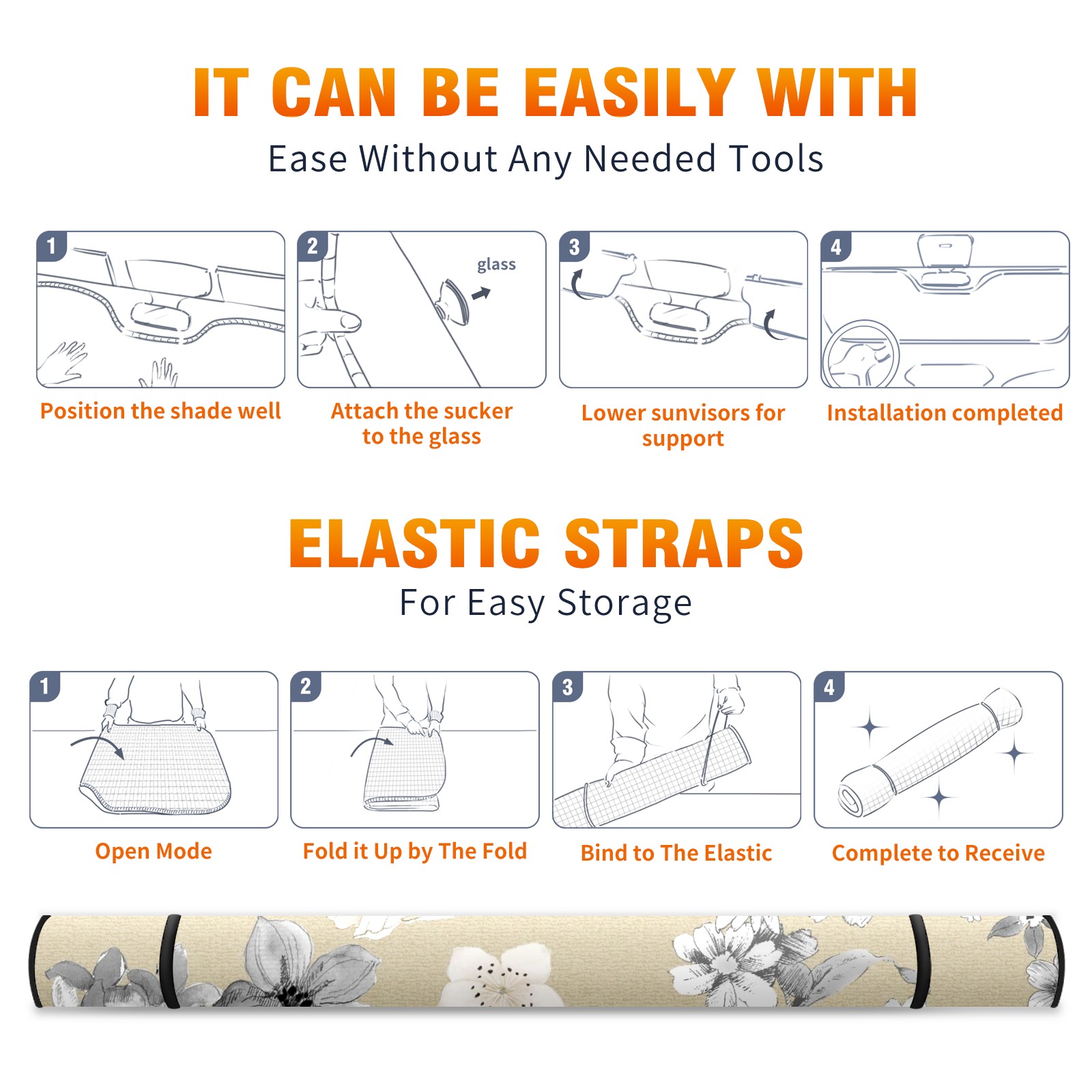 IT CAN BE EASILY WITH

Ease Without Any Needed Tools

1

Position the shade well

2

glass

Attach the sucker to the glass

3

Lower sunvisors for support

4

Installation completed

ELASTIC STRAPS

For Easy Storage

1

Open Mode

2

Fold it Up by The Fold

3

Bind to The Elastic

4

Complete to Receive