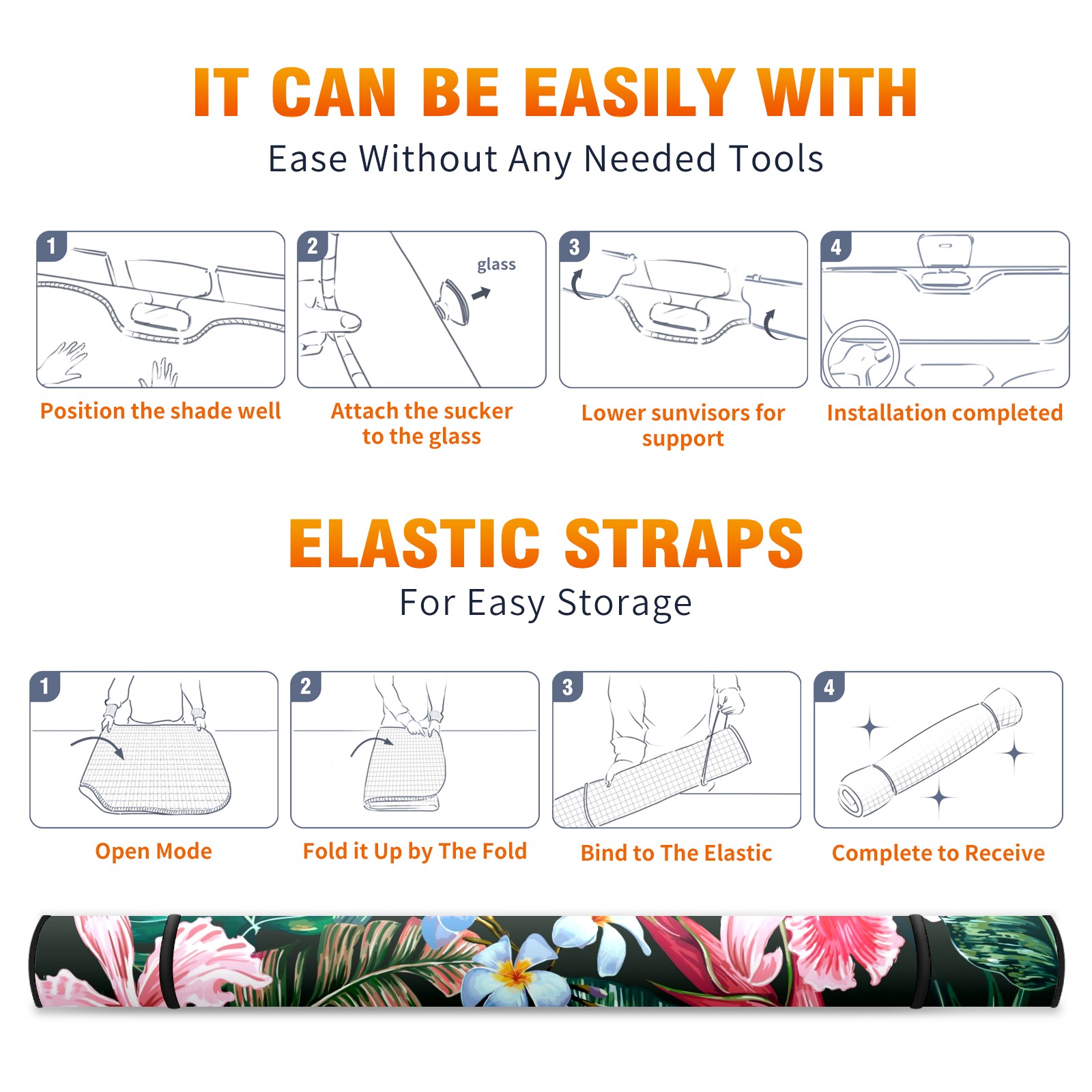 IT CAN BE EASILY WITH

Ease Without Any Needed Tools

1

Position the shade well

2

glass

Attach the sucker to the glass

3

Lower sunvisors for support

4

Installation completed

ELASTIC STRAPS

For Easy Storage

1

Open Mode

2

Fold it Up by The Fold

3

Bind to The Elastic

4

Complete to Receive