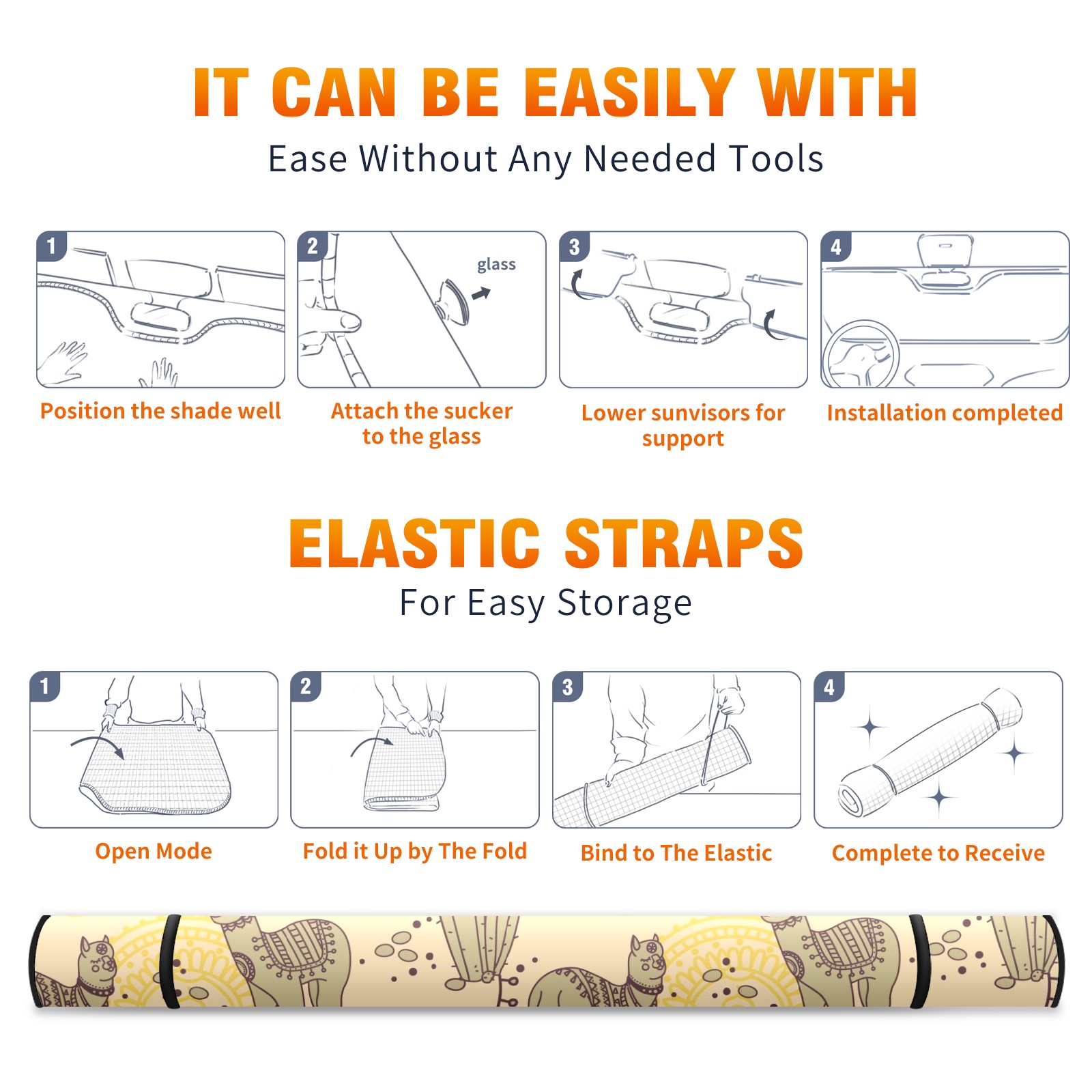 IT CAN BE EASILY WITH

Ease Without Any Needed Tools

1

Position the shade well

2

glass

Attach the sucker to the glass

3

Lower sunvisors for support

4

Installation completed

ELASTIC STRAPS

For Easy Storage

1

Open Mode

2

Fold it Up by The Fold

3

Bind to The Elastic

4

Complete to Receive