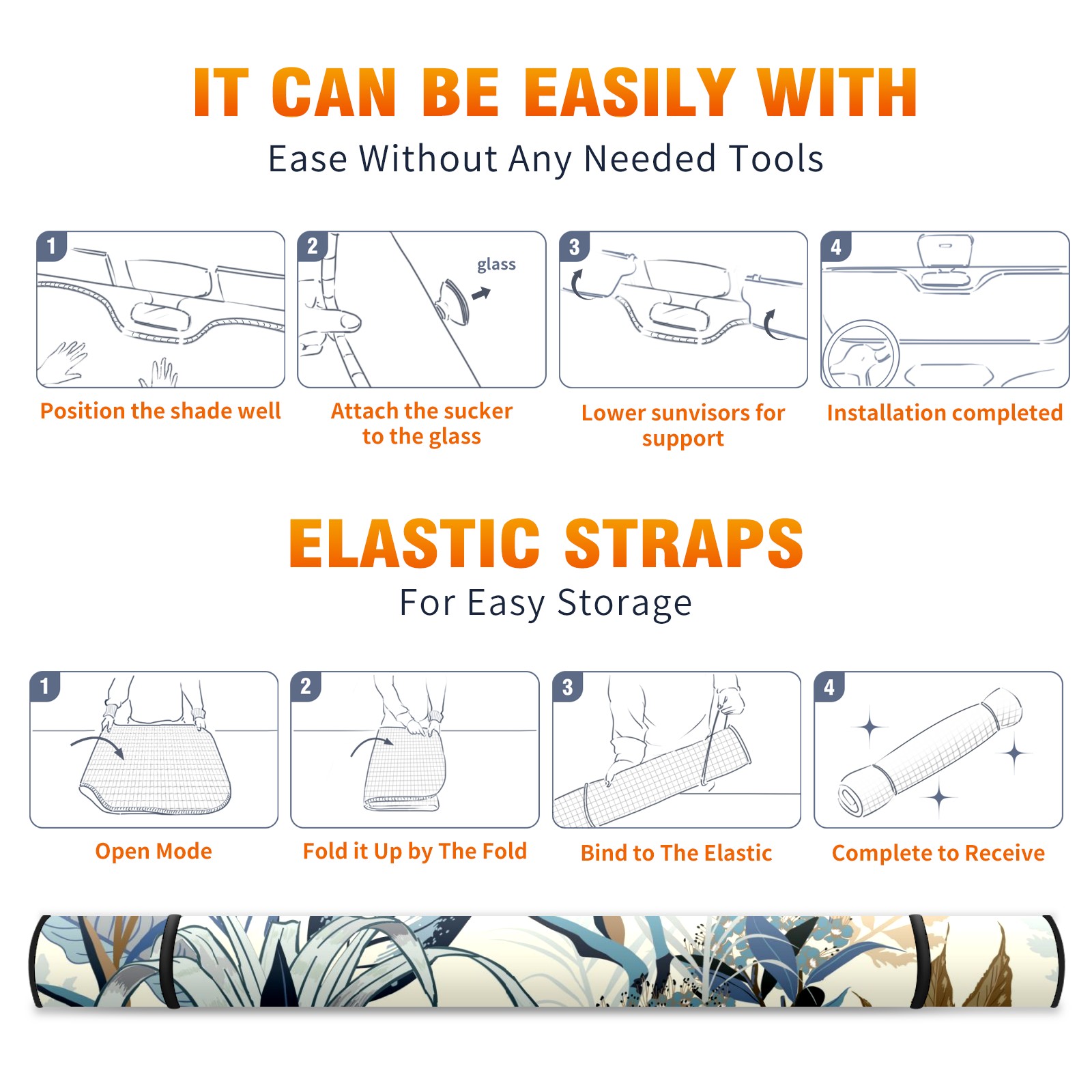 IT CAN BE EASILY WITH
Ease Without Any Needed Tools

1
Position the shade well

2
glass
Attach the sucker to the glass

3
Lower sunvisors for support

4
Installation completed

ELASTIC STRAPS
For Easy Storage

1
Open Mode

2
Fold it Up by The Fold

3
Bind to The Elastic

4
Complete to Receive