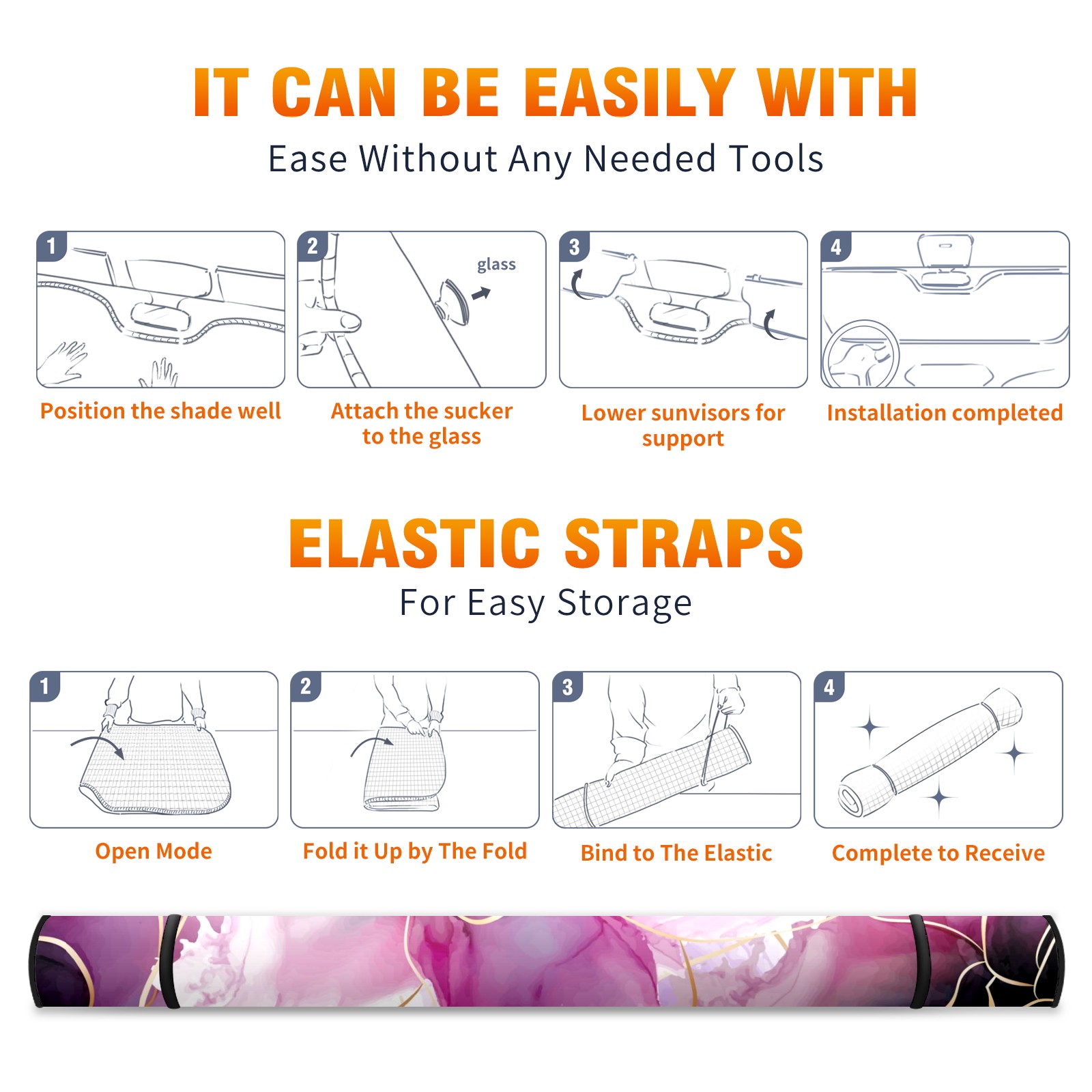 IT CAN BE EASILY WITH
Ease Without Any Needed Tools

1
Position the shade well

2
glass
Attach the sucker to the glass

3
Lower sunvisors for support

4
Installation completed

ELASTIC STRAPS
For Easy Storage

1
Open Mode

2
Fold it Up by The Fold

3
Bind to The Elastic

4
Complete to Receive