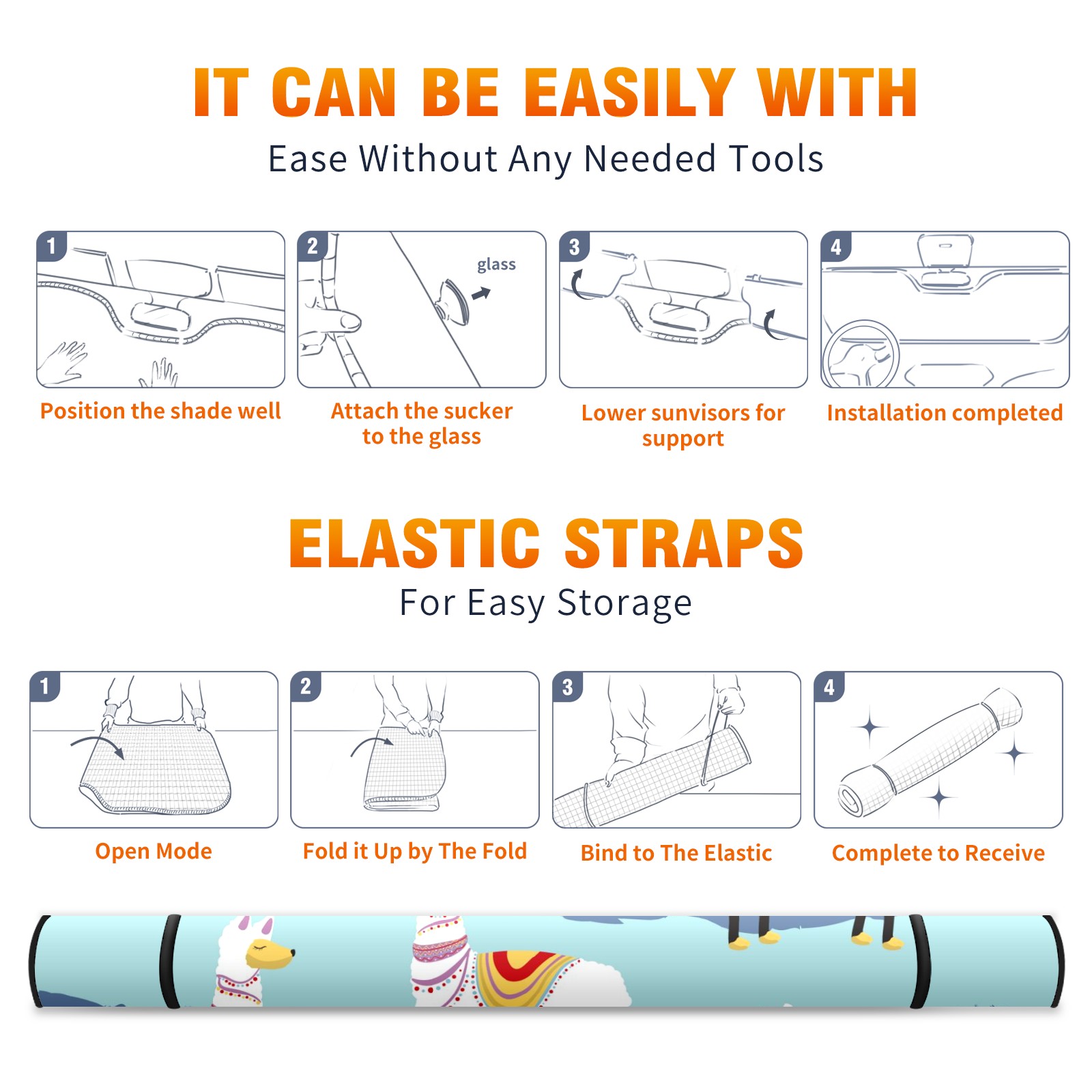 IT CAN BE EASILY WITH

Ease Without Any Needed Tools

1

Position the shade well

2

glass

Attach the sucker to the glass

3

Lower sunvisors for support

4

Installation completed

ELASTIC STRAPS

For Easy Storage

1

Open Mode

2

Fold it Up by The Fold

3

Bind to The Elastic

4

Complete to Receive