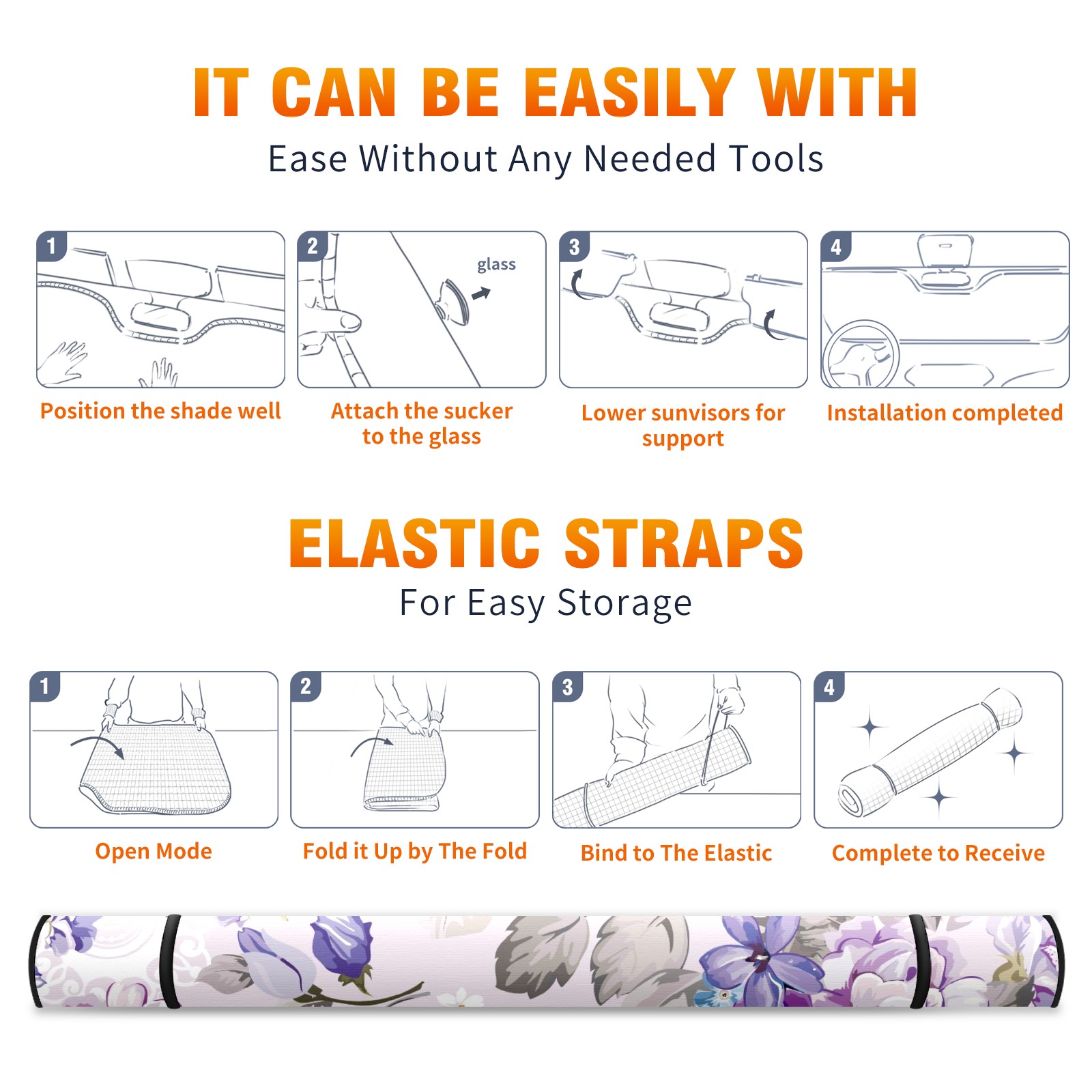 IT CAN BE EASILY WITH
Ease Without Any Needed Tools

1
Position the shade well

2
glass
Attach the sucker to the glass

3
Lower sunvisors for support

4
Installation completed

ELASTIC STRAPS
For Easy Storage

1
Open Mode

2
Fold it Up by The Fold

3
Bind to The Elastic

4
Complete to Receive