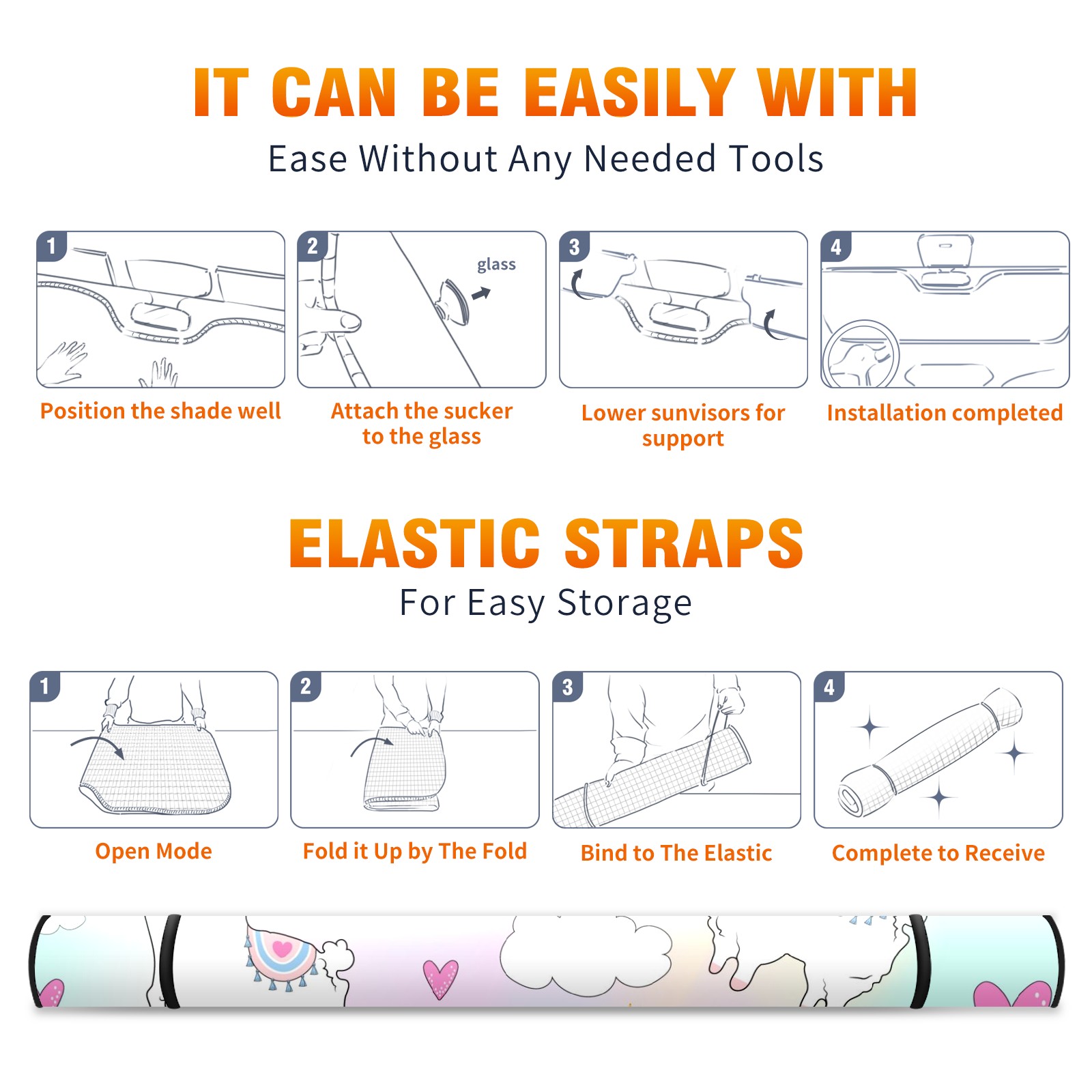 IT CAN BE EASILY WITH
Ease Without Any Needed Tools

1
Position the shade well

2
glass
Attach the sucker to the glass

3
Lower sunvisors for support

4
Installation completed

ELASTIC STRAPS
For Easy Storage

1
Open Mode

2
Fold it Up by The Fold

3
Bind to The Elastic

4
Complete to Receive