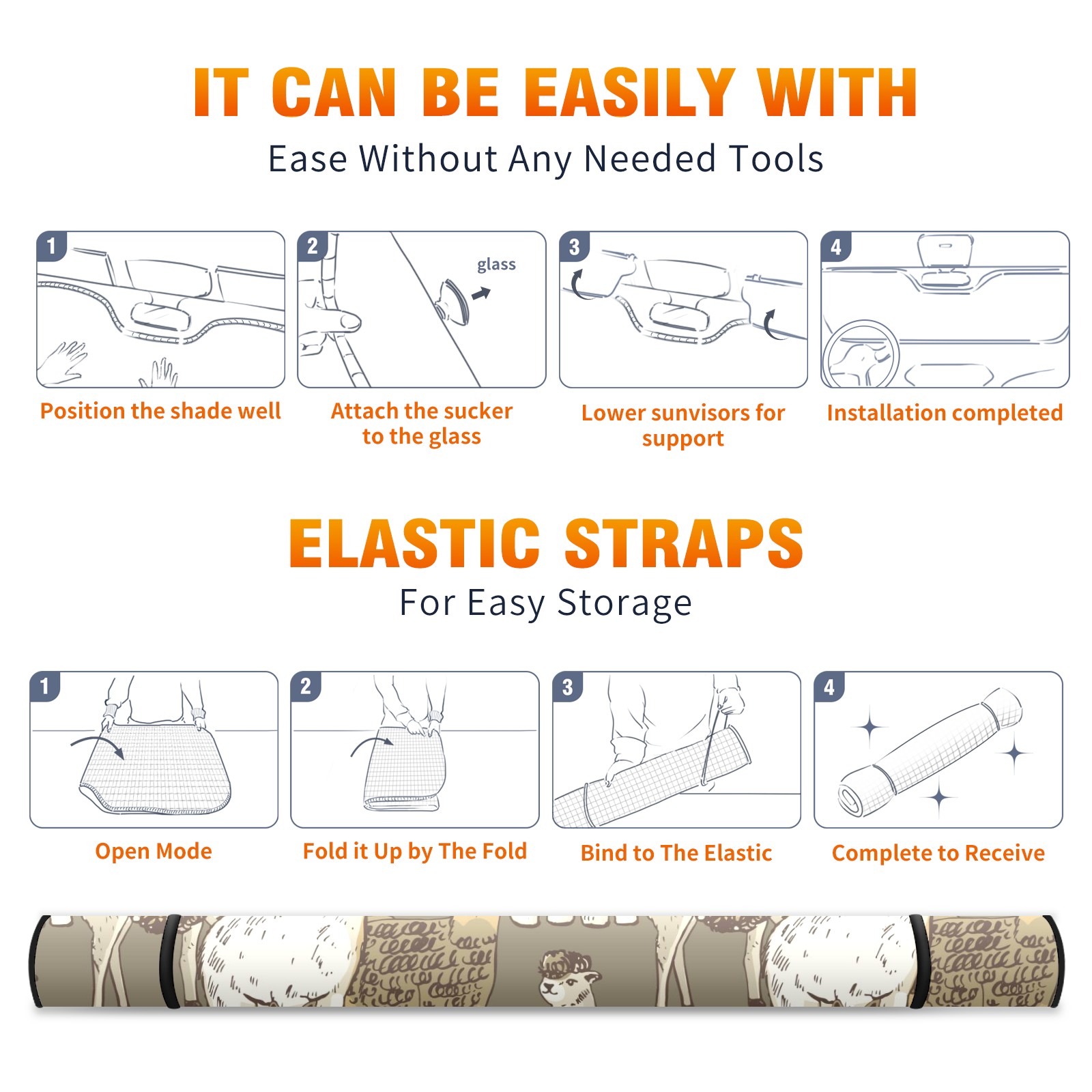 IT CAN BE EASILY WITH

Ease Without Any Needed Tools

1

Position the shade well

2

glass

Attach the sucker to the glass

3

Lower sunvisors for support

4

Installation completed

ELASTIC STRAPS

For Easy Storage

1

Open Mode

2

Fold it Up by The Fold

3

Bind to The Elastic

4

Complete to Receive